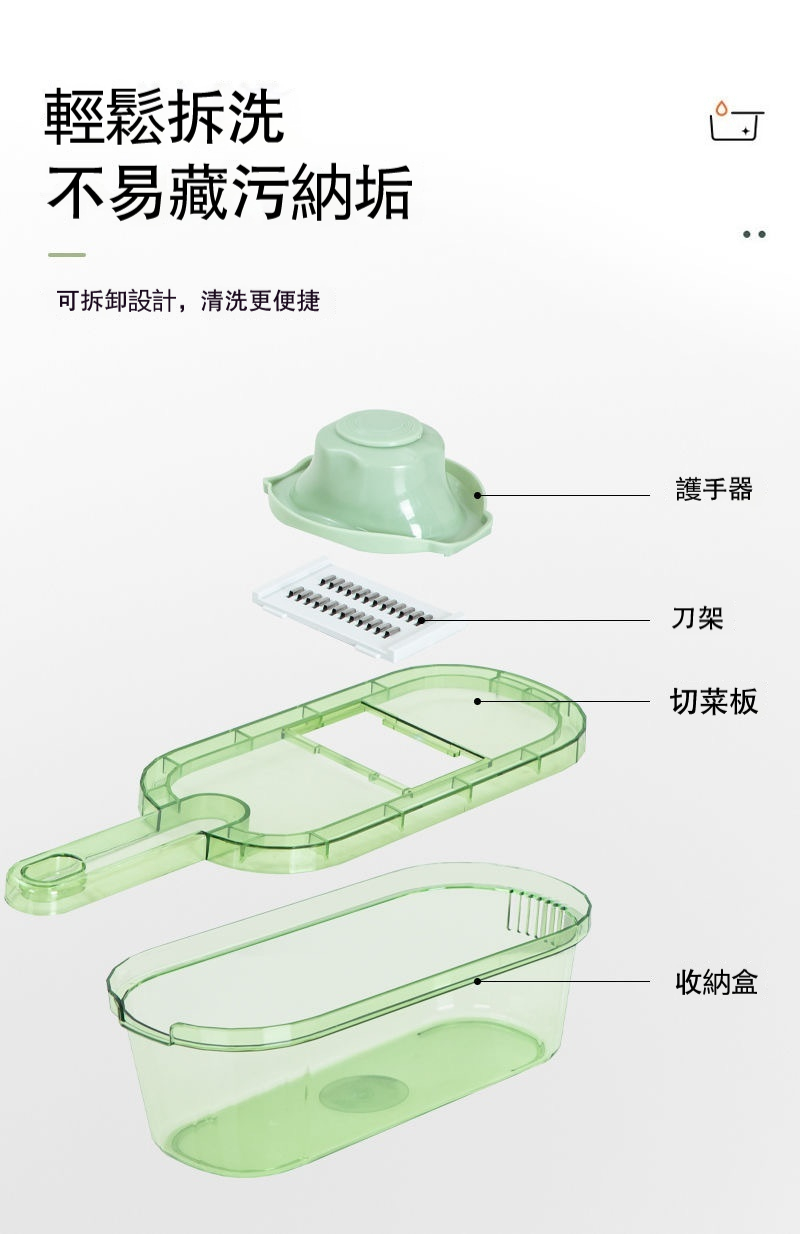 輕鬆拆洗
不易藏污納垢

可拆卸設計，清洗更便捷

護手器

刀架

切菜板

收納盒