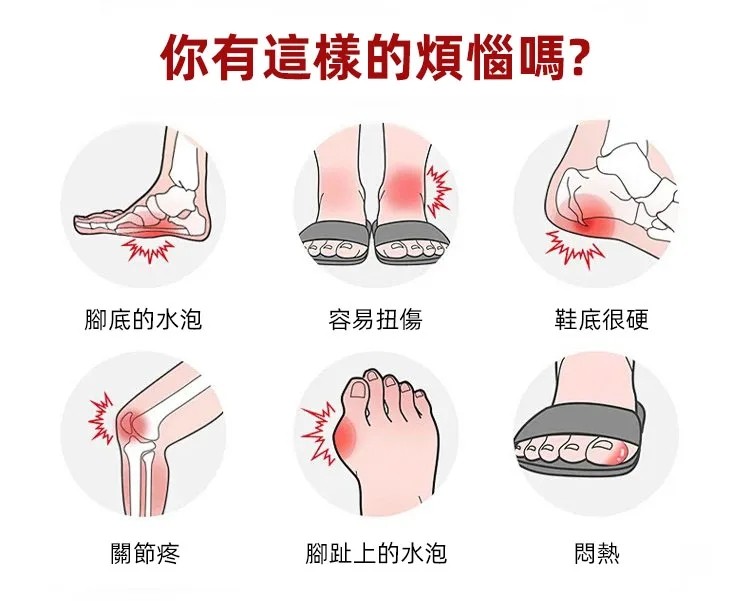 你有這樣的煩惱嗎?

腳底的水泡

容易扭傷

鞋底很硬

關節疼

腳趾上的水泡

悶熱