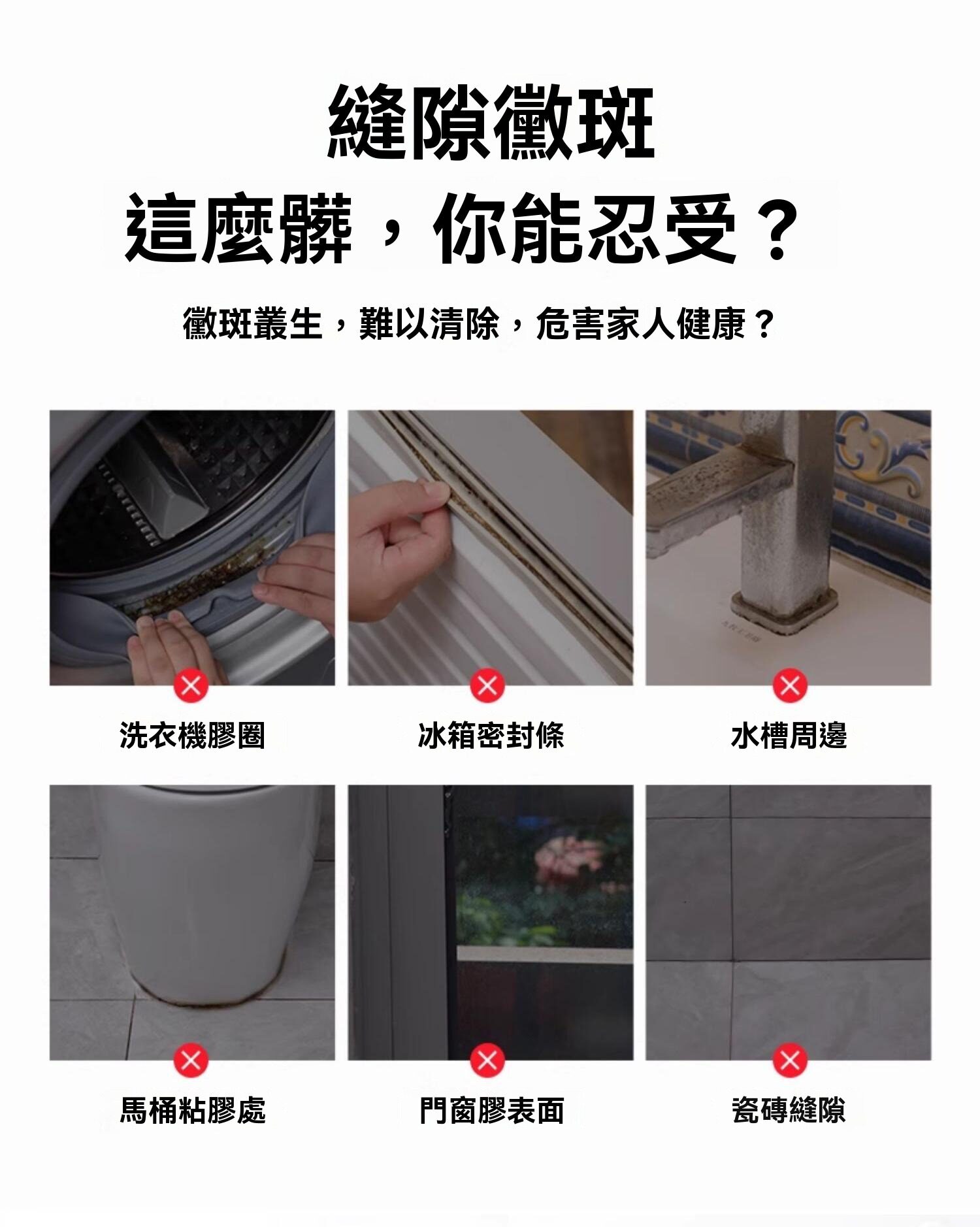 縫隙黴斑
這麼髒，你能忍受？

黴斑叢生，難以清除，危害家人健康？

洗衣機膠圈

冰箱密封條

水槽周邊

馬桶粘膠處

門窗膠表面

瓷磚縫隙