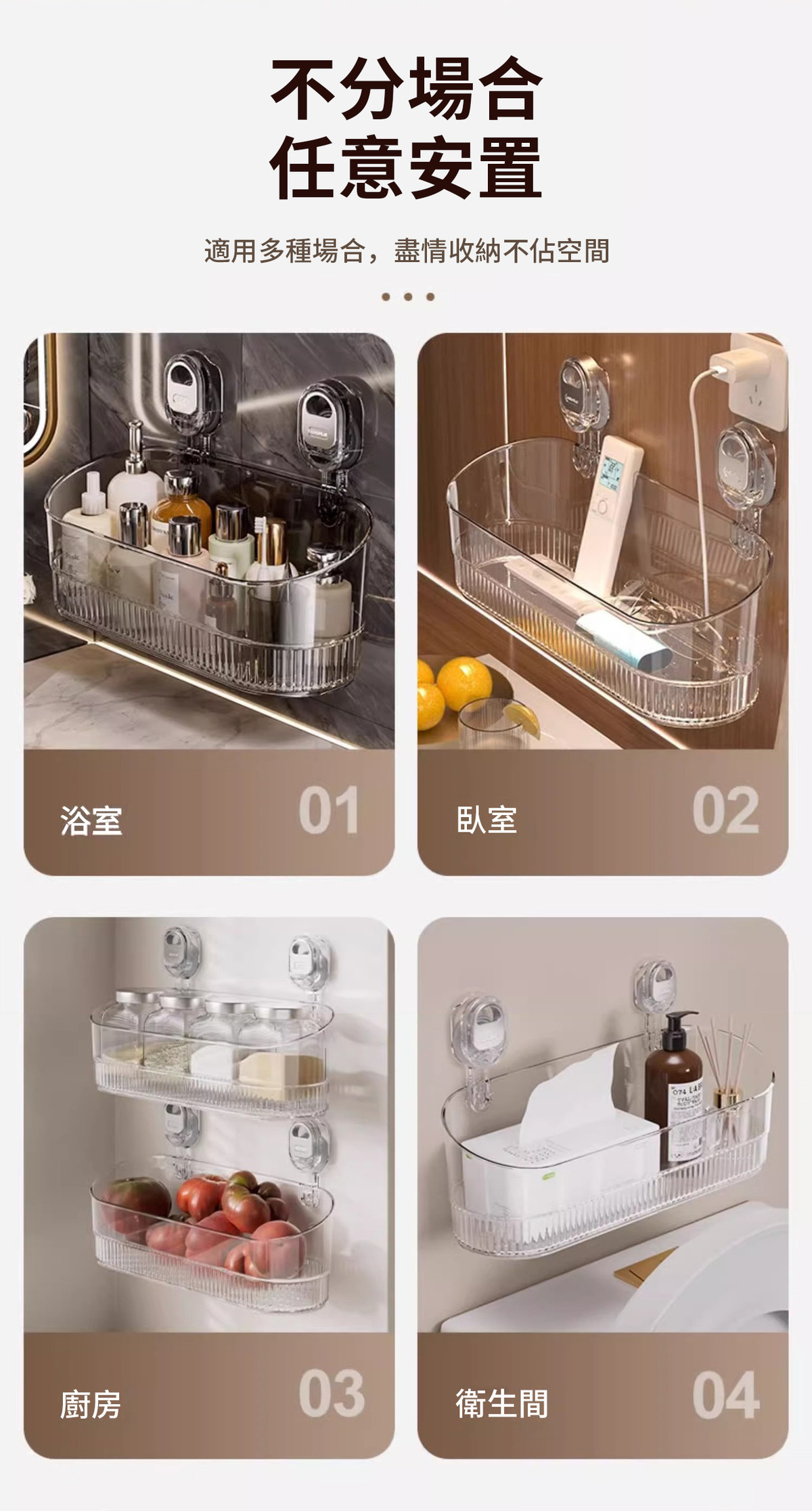 不分場合
任意安置

適用多種場合，盡情收納不佔空間

浴室 01

臥室 02

廚房 03

衛生間 04