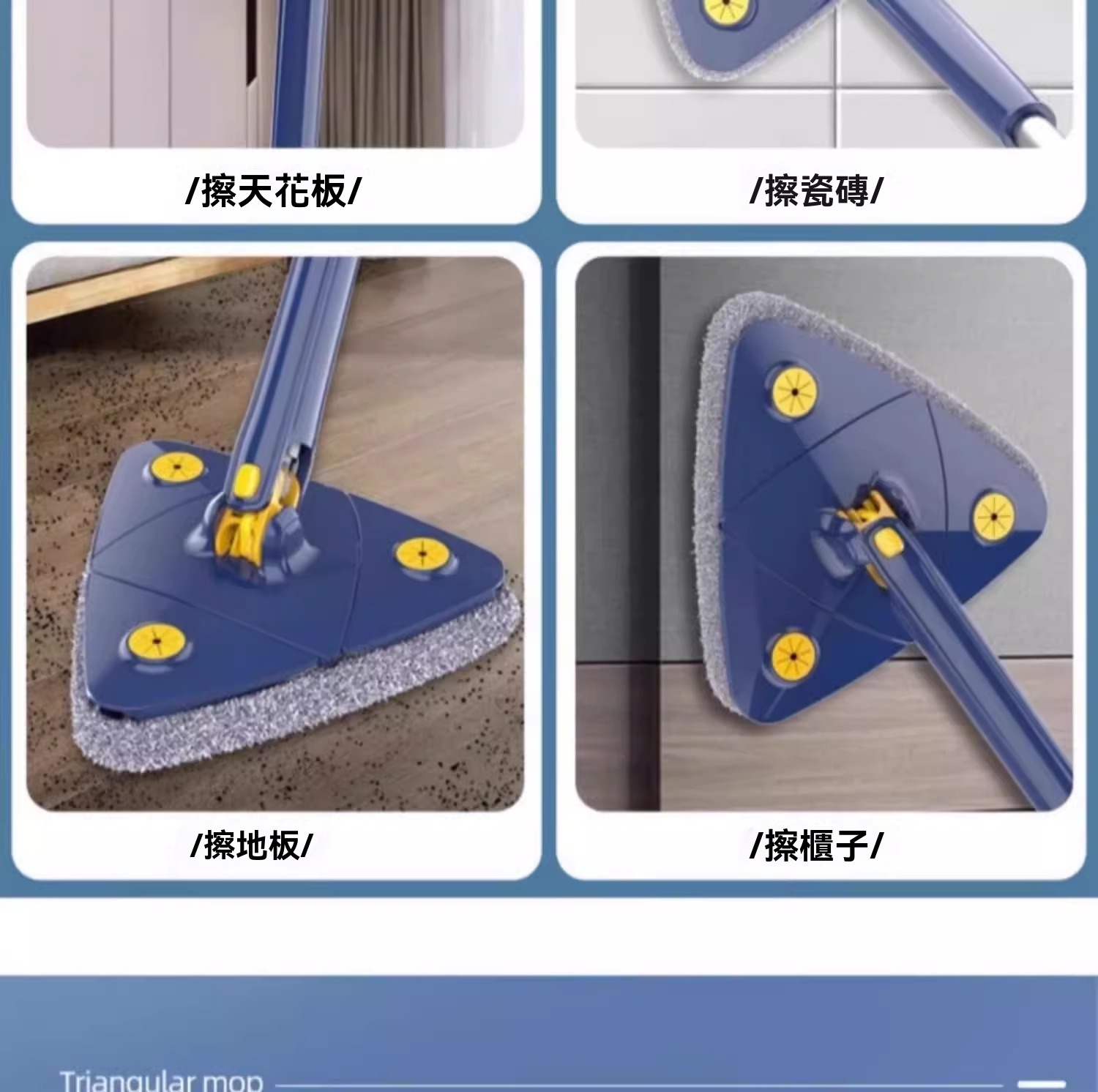 /擦天花板/

/擦瓷磚/

/擦地板/

/擦櫃子/

Triangular mop