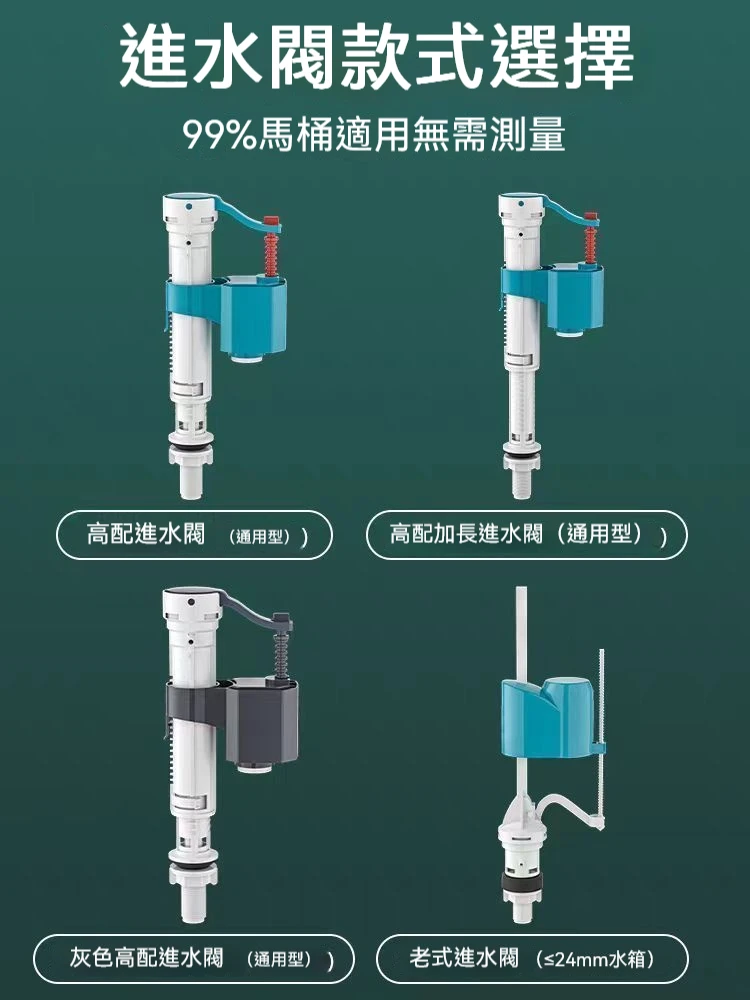 進水閥款式選擇

99%馬桶適用無需測量

高配進水閥 （通用型））

高配加長進水閥（通用型））

灰色高配進水閥 （通用型））

老式進水閥 （≤24mm水箱）