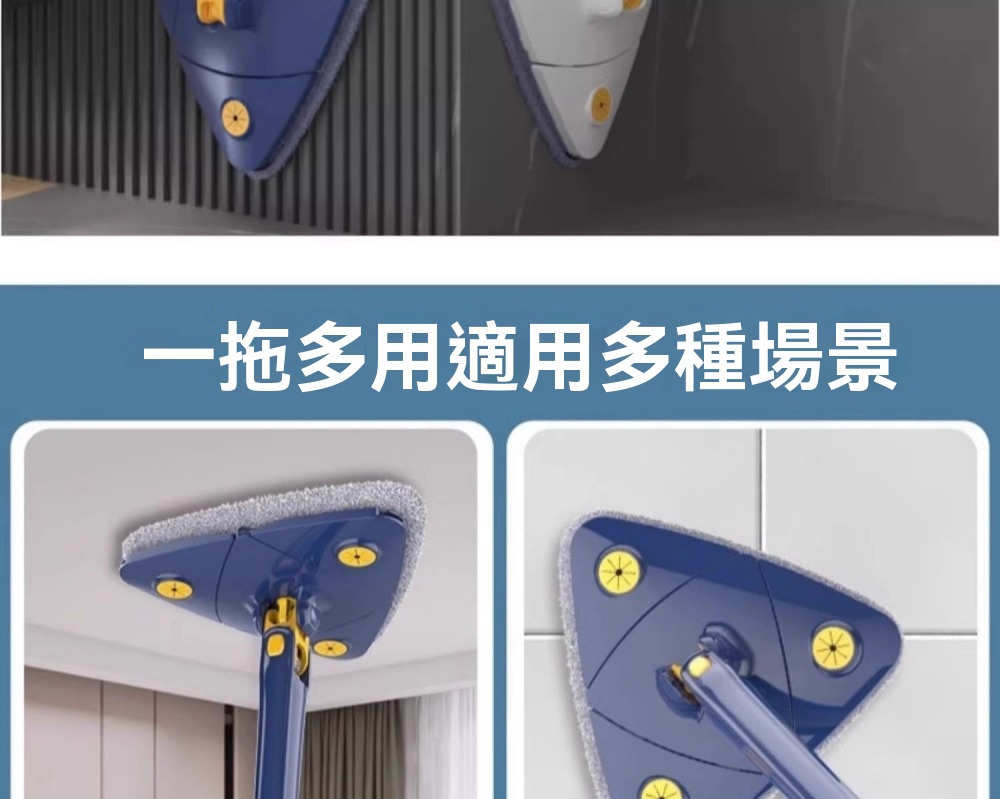 一拖多用適用多種場景