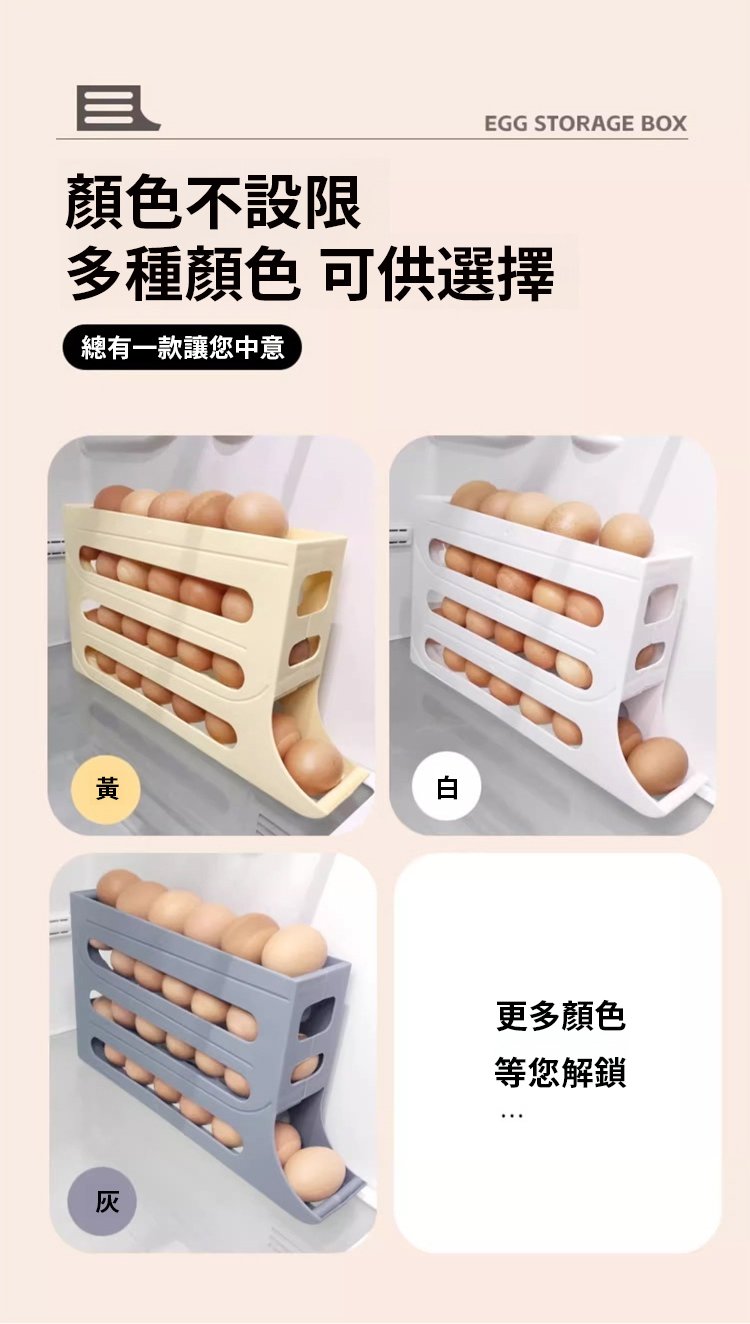 EGG STORAGE BOX

顏色不設限
多種顏色 可供選擇

總有一款讓您中意

黃

白

灰

更多顏色
等您解鎖
...