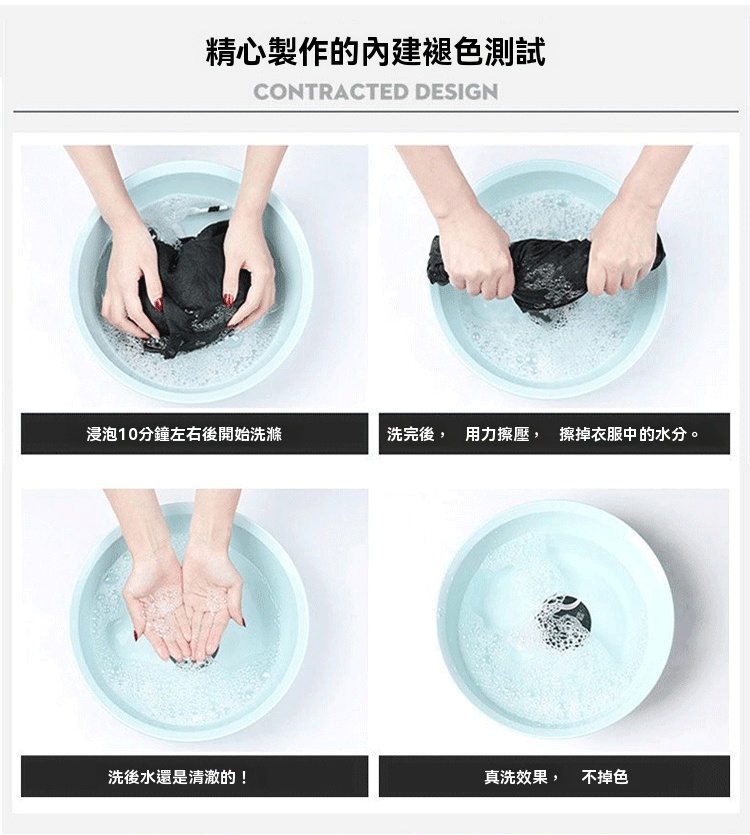 精心製作的內建褪色測試
CONTRACTED DESIGN

浸泡10分鐘左右後開始洗滌

洗完後， 用力擦壓， 擦掉衣服中的水分。

洗後水還是清澈的！

真洗效果， 不掉色