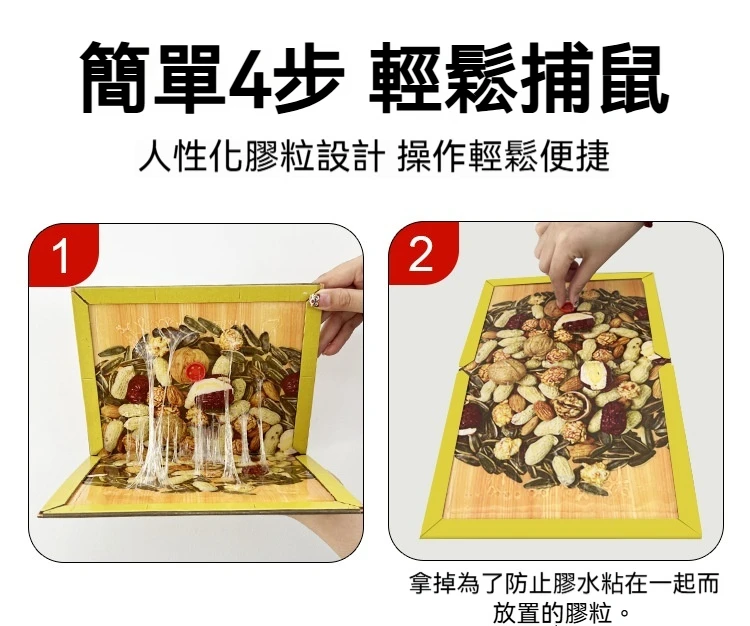 簡單4步 輕鬆捕鼠

人性化膠粒設計 操作輕鬆便捷

1

2

拿掉為了防止膠水粘在一起而放置的膠粒。