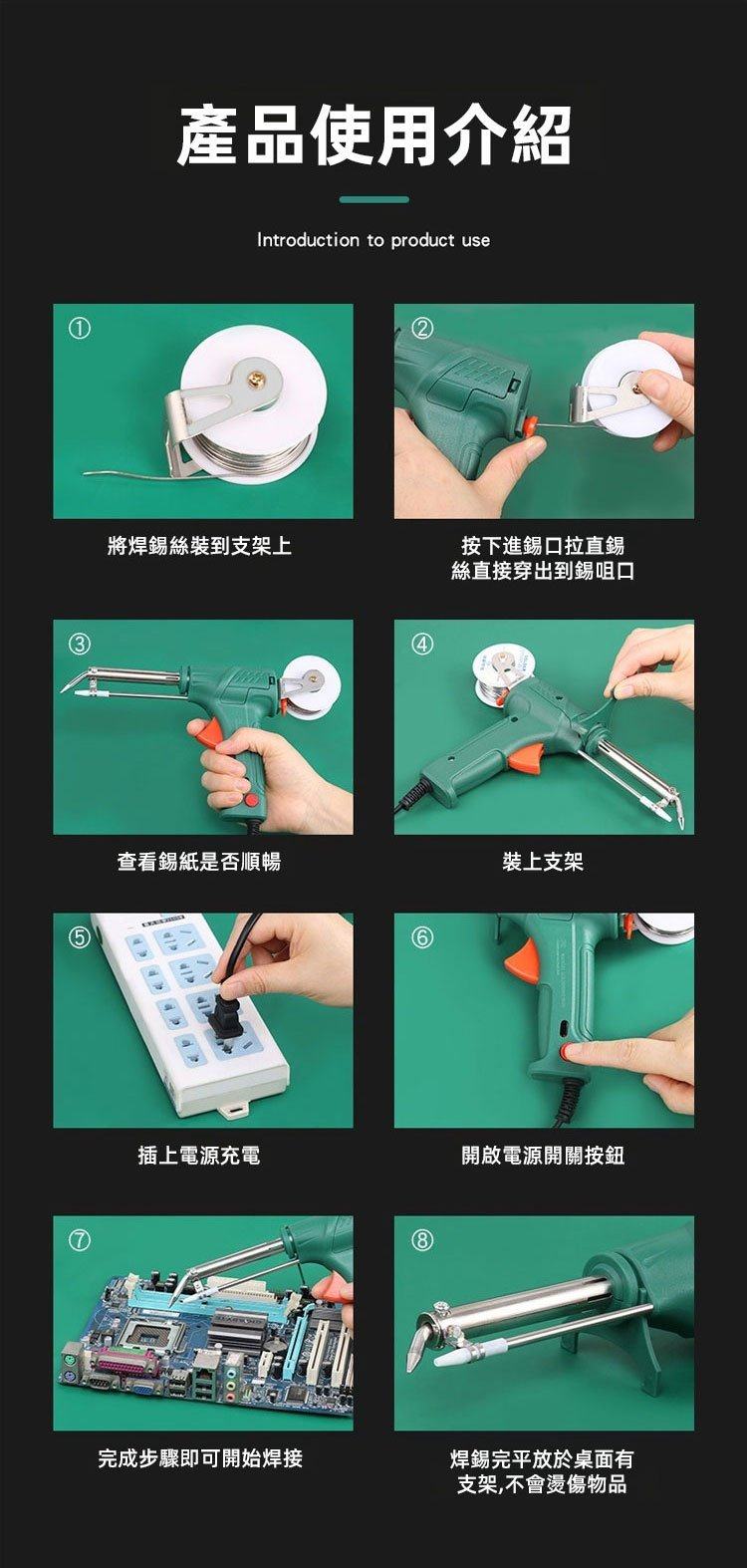 產品使用介紹

Introduction to product use

①

將焊錫絲裝到支架上

②

按下進錫口拉直錫絲直接穿出到錫咀口

③

查看錫紙是否順暢

④

裝上支架

⑤

插上電源充電

⑥

開啟電源開關按鈕

⑦

完成步驟即可開始焊接

⑧

焊錫完平放於桌面有支架,不會燙傷物品