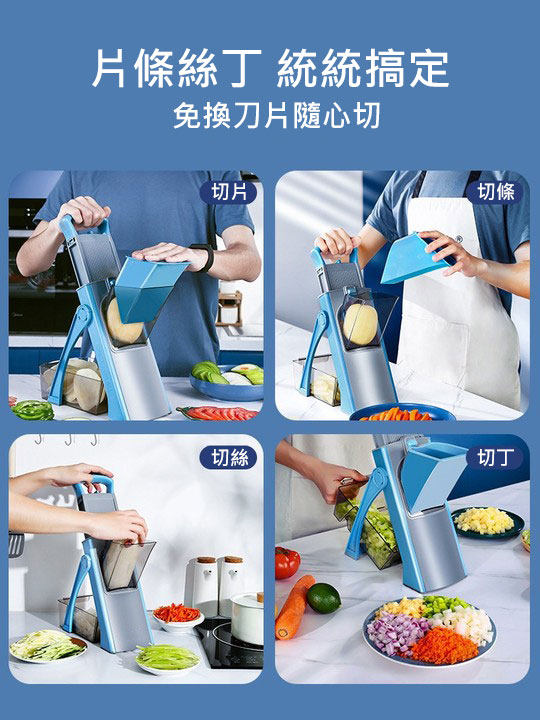 片條絲丁 統統搞定
免換刀片隨心切

切片

切條

切絲

切丁