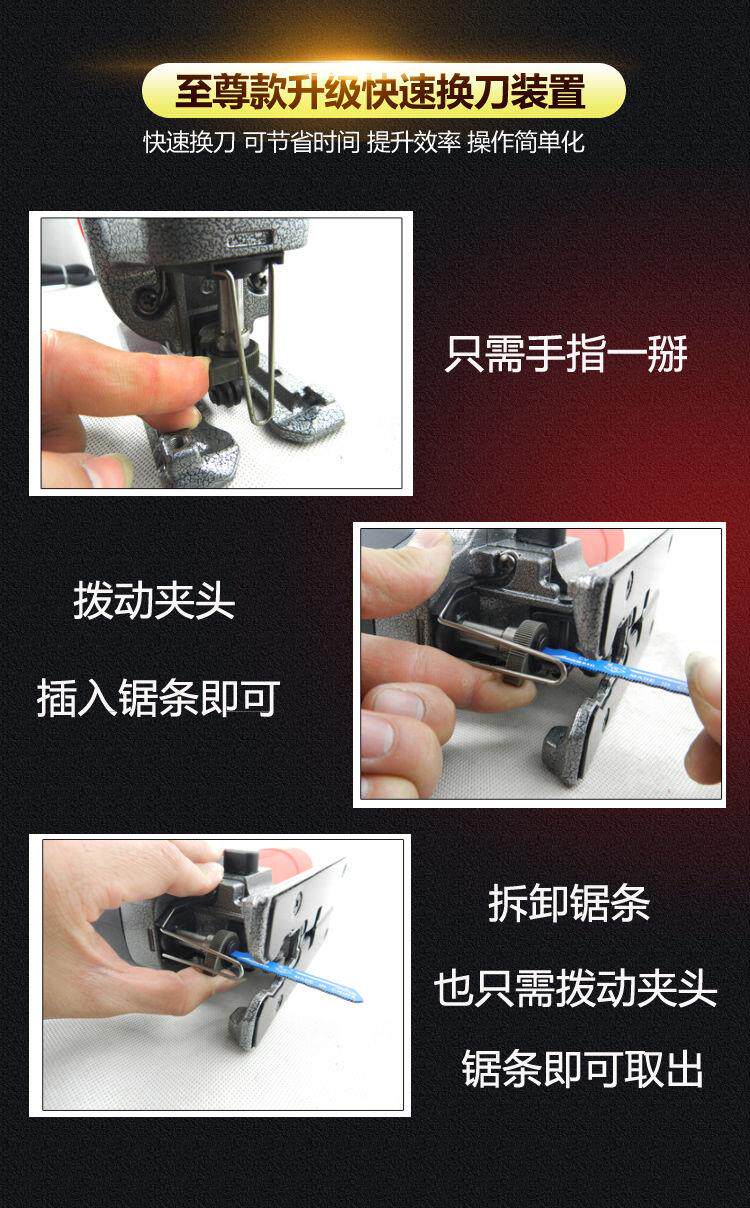 至尊款升级快速换刀装置

快速换刀 可节省时间 提升效率 操作简单化

只需手指一掰

拨动夹头

插入锯条即可

拆卸锯条

也只需拨动夹头

锯条即可取出