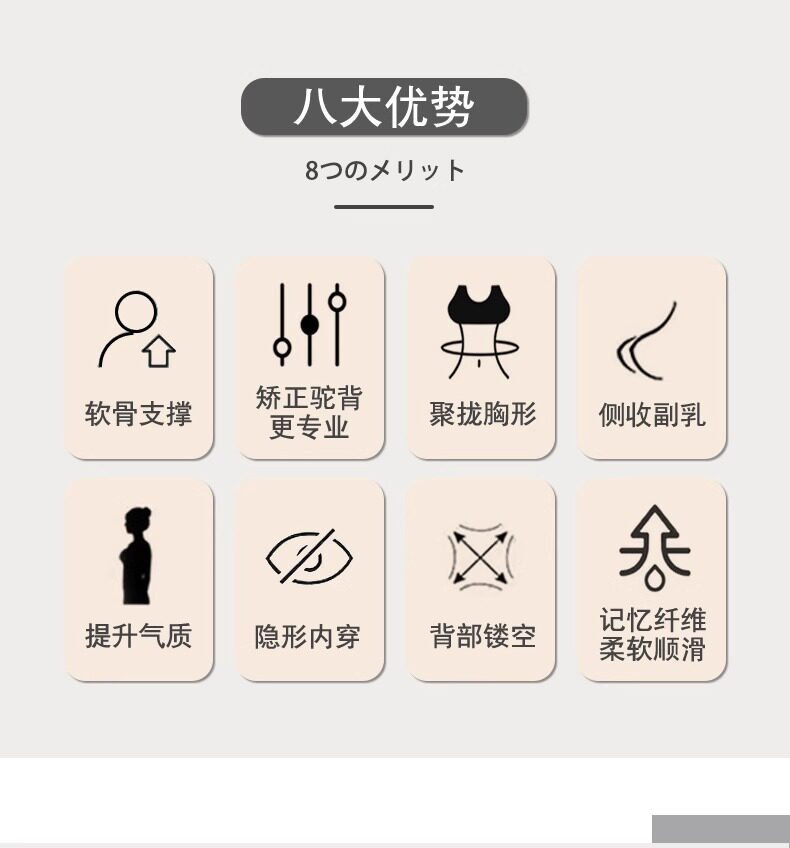 八大优势

8つのメリット

软骨支撑

矫正驼背更专业

聚拢胸形

侧收副乳

提升气质

隐形内穿

背部镂空

记忆纤维柔软顺滑