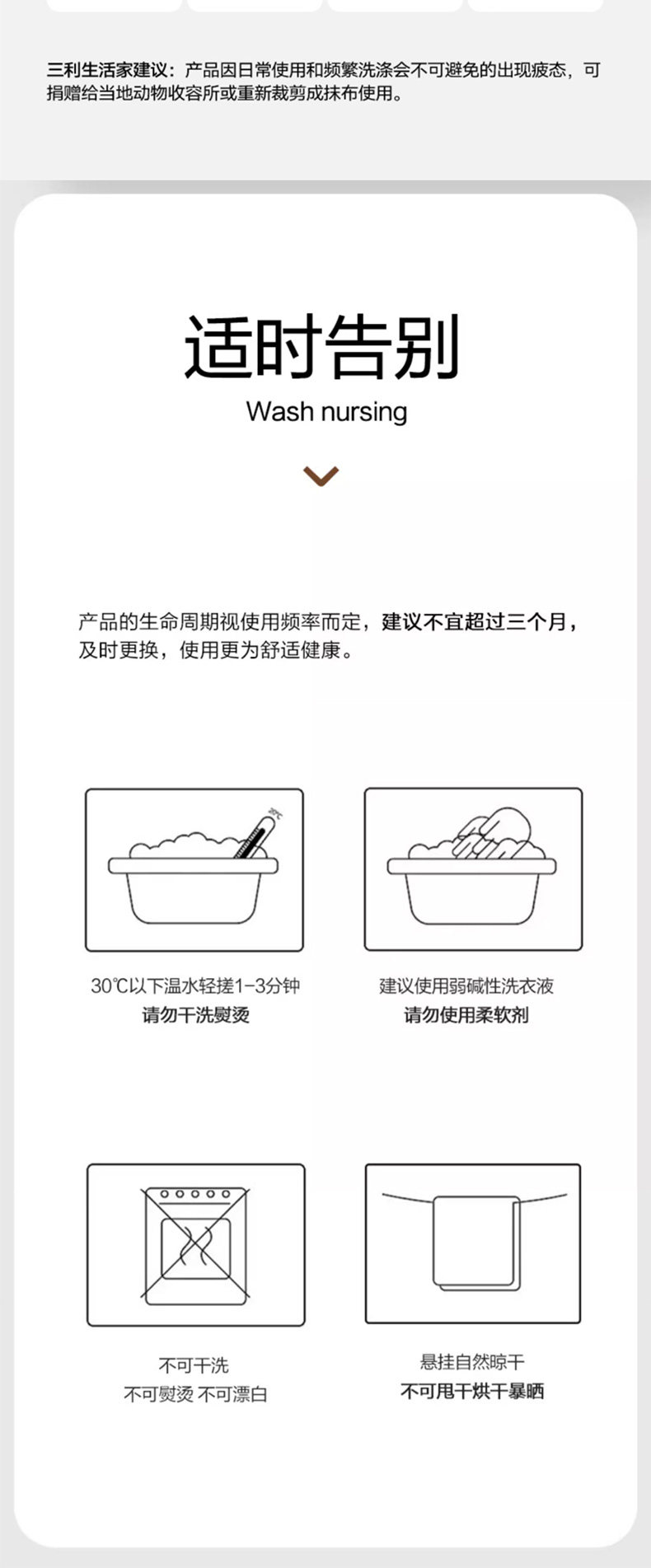 三利生活家建议：产品因日常使用和频繁洗涤会不可避免的出现疲态，可捐赠给当地动物收容所或重新裁剪成抹布使用。

适时告别

Wash nursing

产品的生命周期视使用频率而定，建议不宜超过三个月，及时更换，使用更为舒适健康。

30℃

30℃以下温水轻搓1-3分钟
请勿干洗熨烫

建议使用弱碱性洗衣液
请勿使用柔软剂

不可干洗
不可熨烫 不可漂白

悬挂自然晾干
不可甩干烘干暴晒