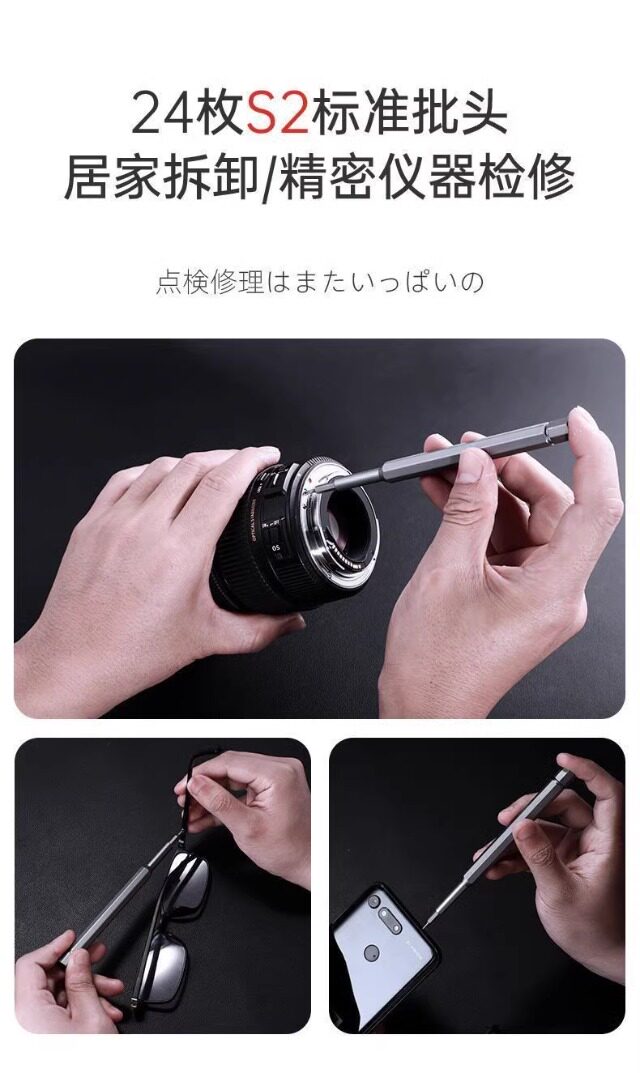 24枚S2标准批头
居家拆卸/精密仪器检修

点検修理はまたいっぱいの