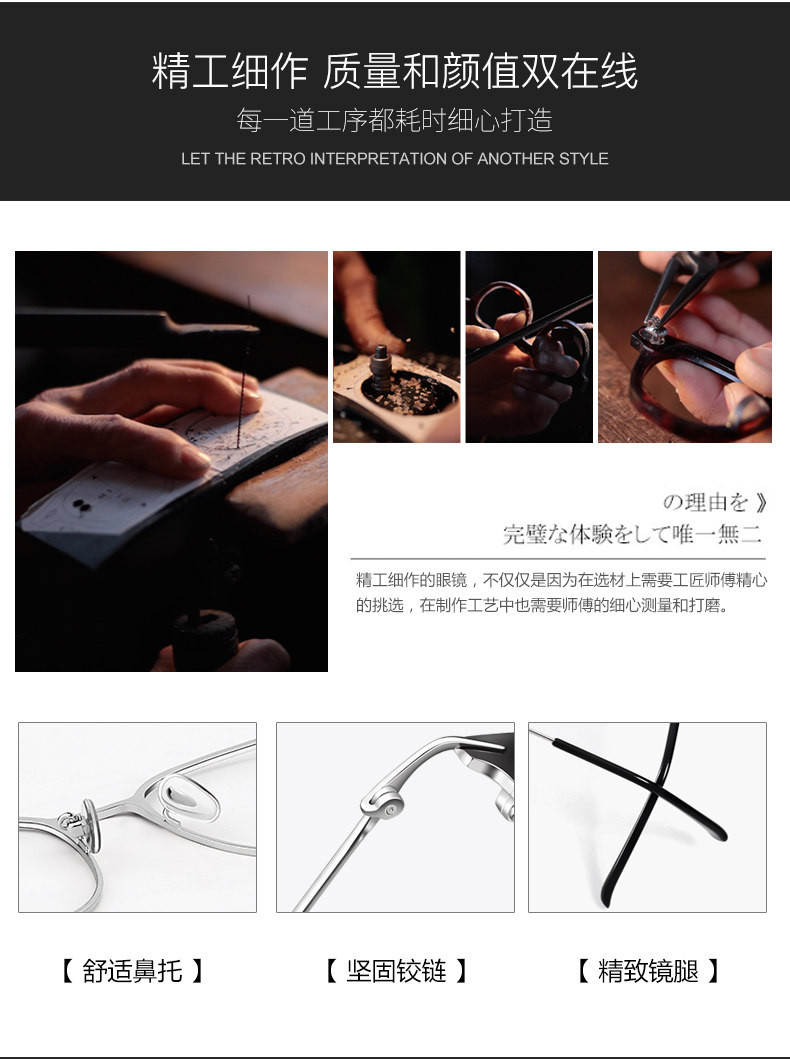 精工细作 质量和颜值双在线

每一道工序都耗时细心打造

LET THE RETRO INTERPRETATION OF ANOTHER STYLE

の理由を》

完璧な体験をして唯一無二

精工细作的眼镜，不仅仅是因为在选材上需要工匠师傅精心的挑选，在制作工艺中也需要师傅的细心测量和打磨。

【 舒适鼻托 】

【 坚固铰链 】

【 精致镜腿 】