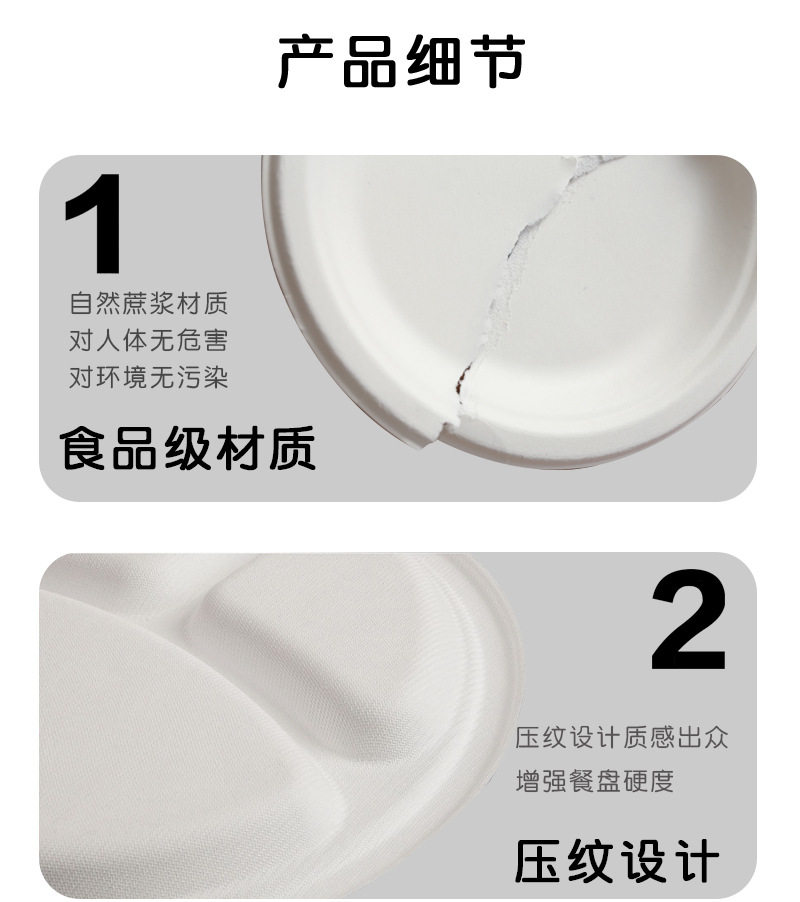 产品细节

1
自然蔗浆材质
对人体无危害
对环境无污染
食品级材质

2
压纹设计质感出众
增强餐盘硬度
压纹设计