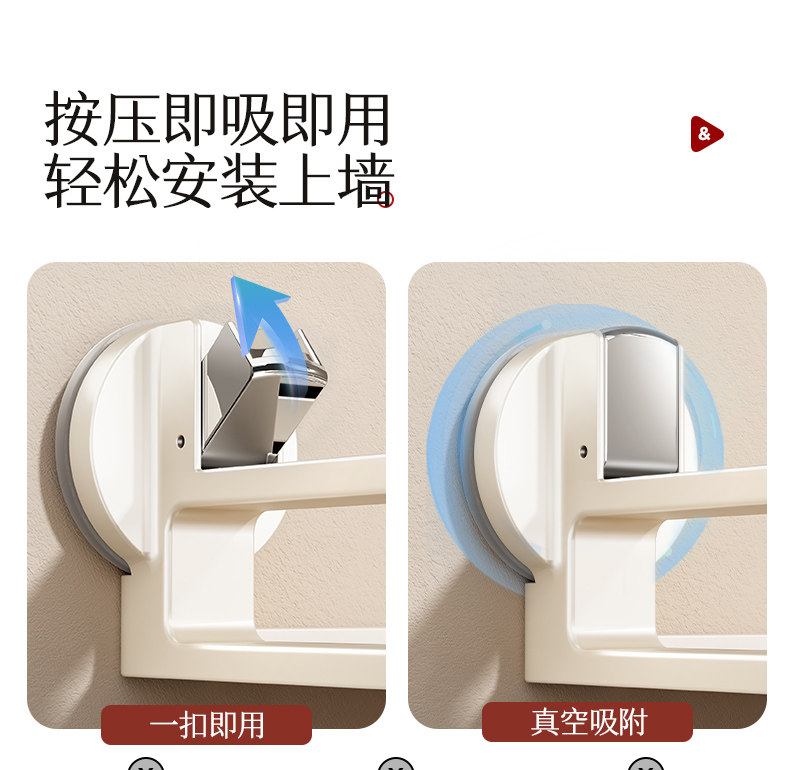 按压即吸即用
轻松安装上墙

&

一扣即用

真空吸附