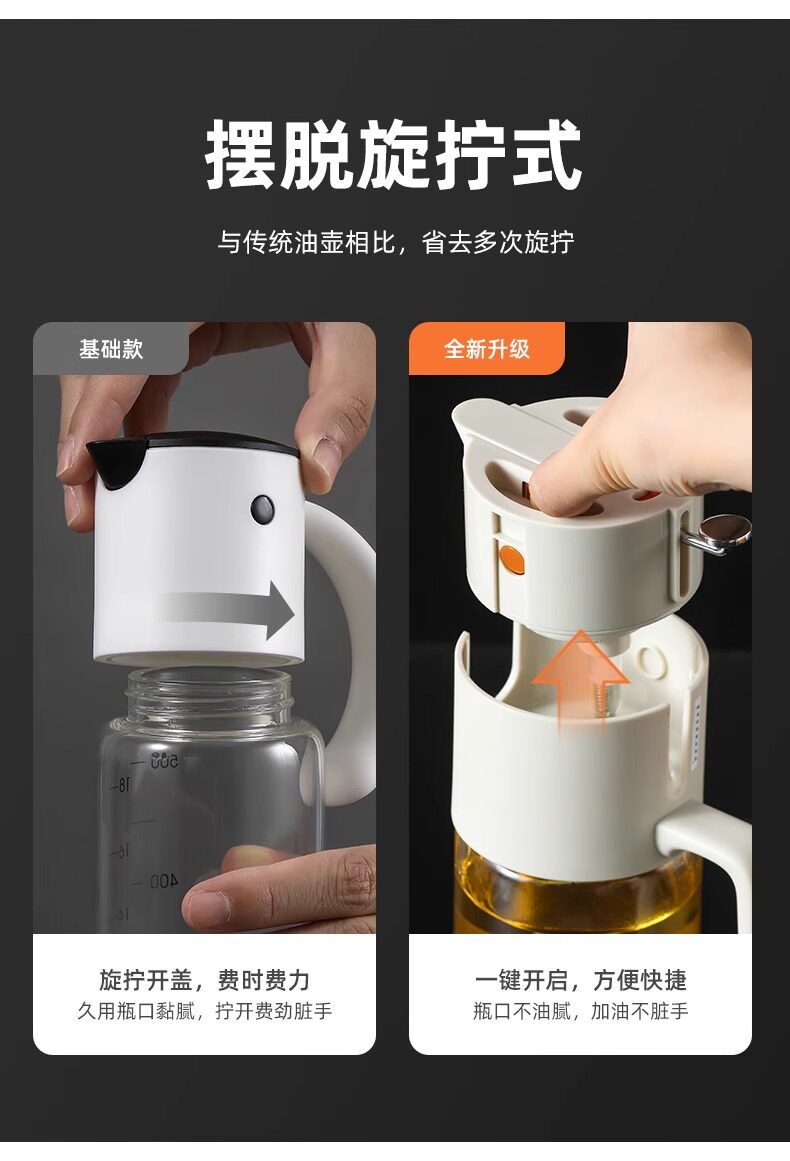 摆脱旋拧式

与传统油壶相比，省去多次旋拧

基础款

500
18
16
400
14

旋拧开盖，费时费力
久用瓶口黏腻，拧开费劲脏手

全新升级

一键开启，方便快捷
瓶口不油腻，加油不脏手