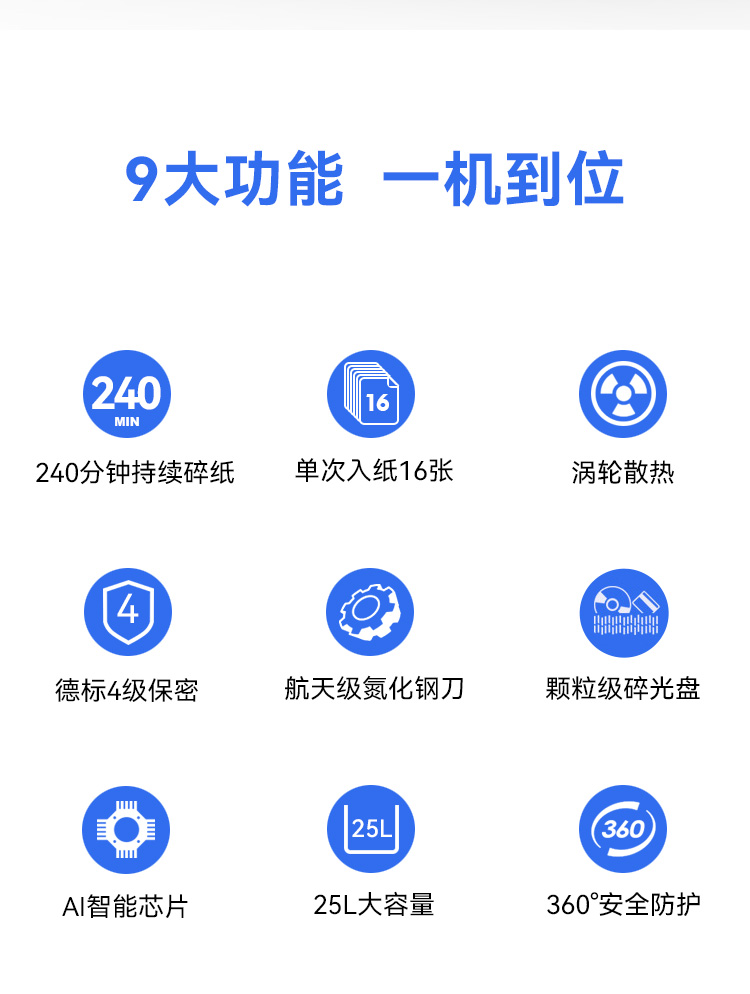 9大功能 一机到位

240
MIN
240分钟持续碎纸

16
单次入纸16张

涡轮散热

4
德标4级保密

航天级氮化钢刀

颗粒级碎光盘

AI智能芯片

25L
25L大容量

360
360°安全防护