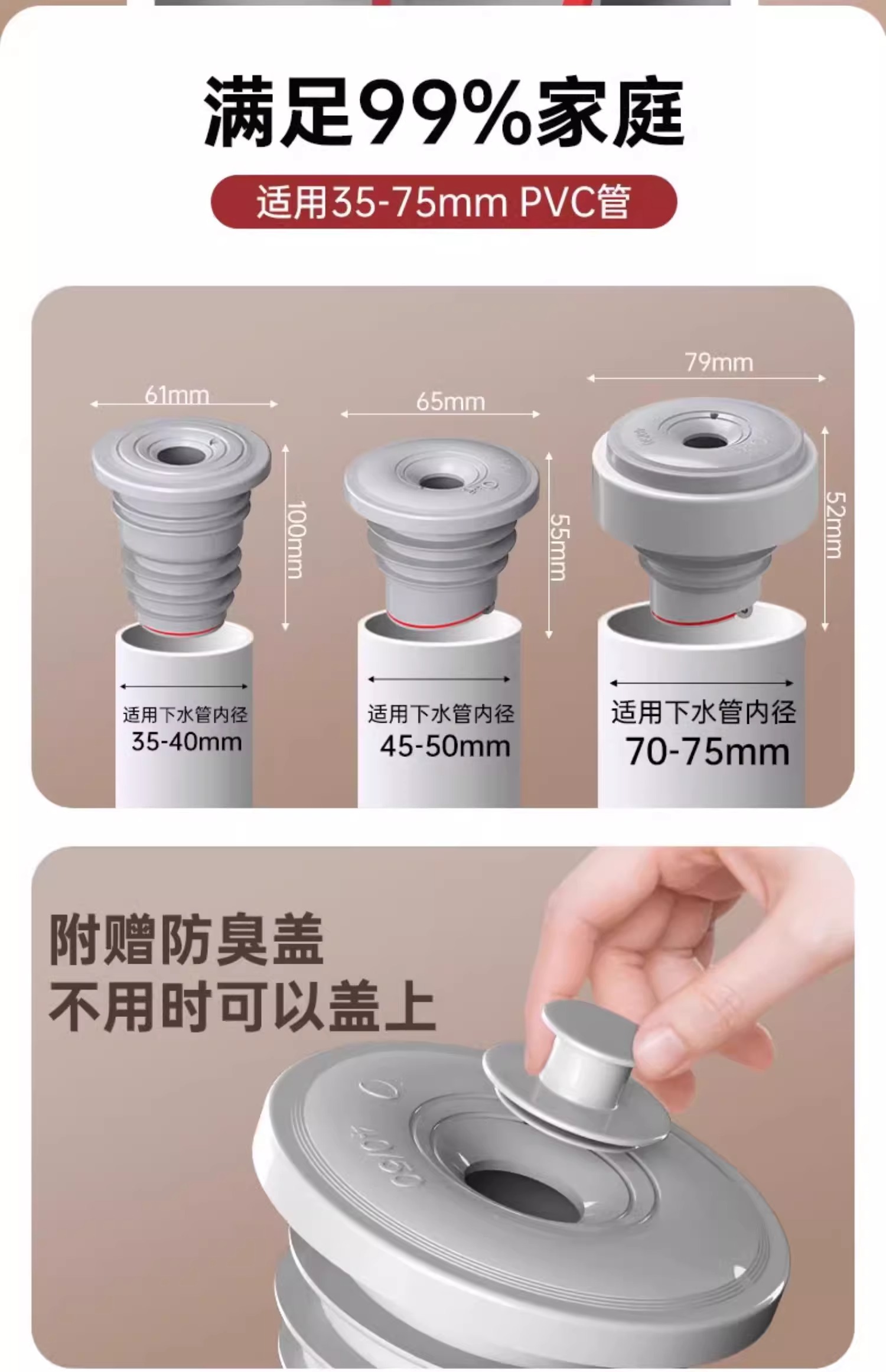 满足99%家庭

适用35-75mm PVC管

61mm

100mm

适用下水管内径
35-40mm

65mm

55mm

适用下水管内径
45-50mm

79mm

52mm

适用下水管内径
70-75mm

附赠防臭盖
不用时可以盖上

40/50