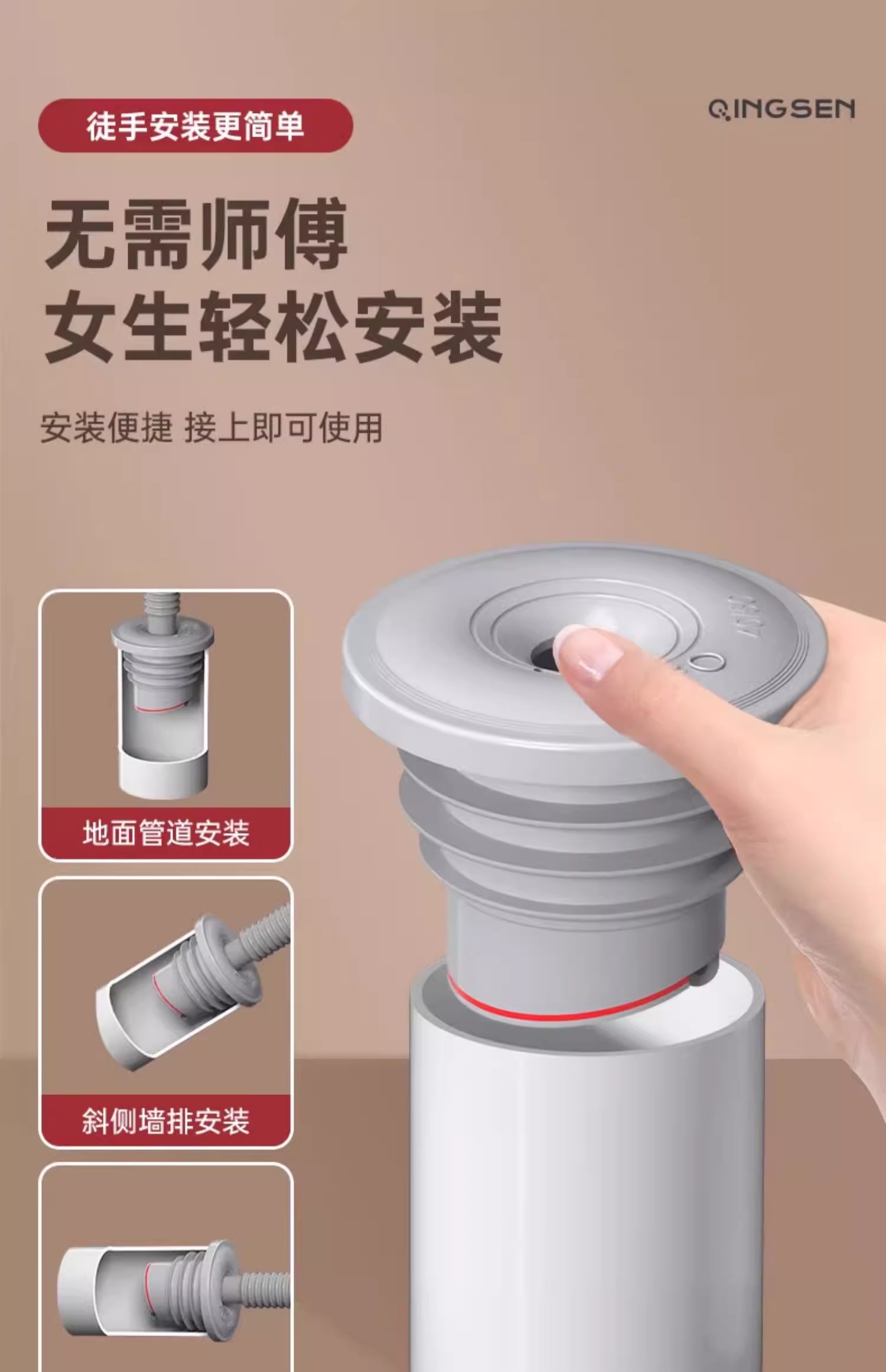 徒手安装更简单

QINGSEN

无需师傅
女生轻松安装

安装便捷 接上即可使用

地面管道安装

斜侧墙排安装