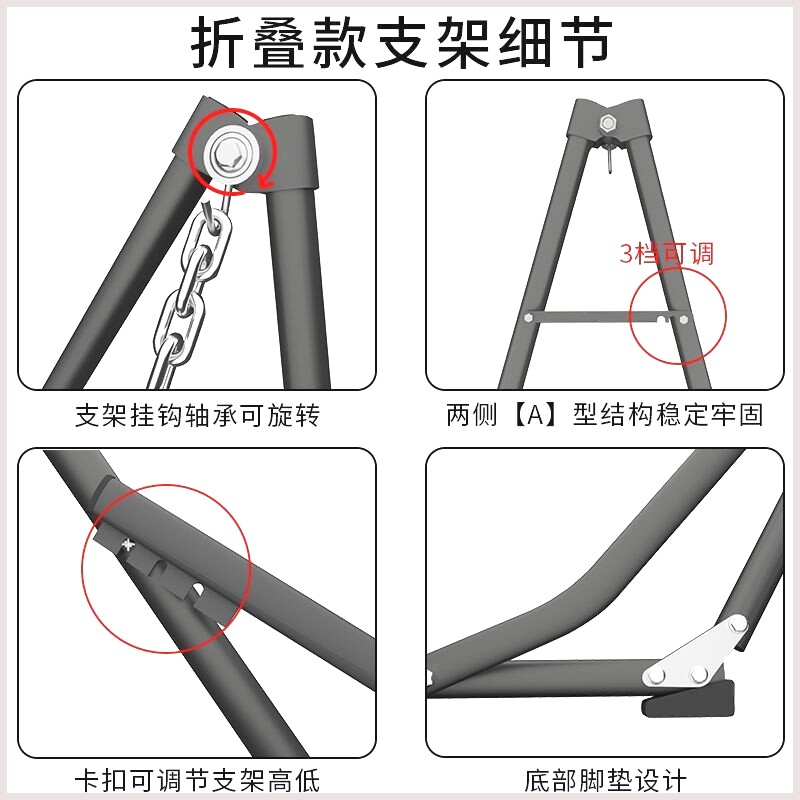 折叠款支架细节

支架挂钩轴承可旋转

3档可调

两侧【A】型结构稳定牢固

卡扣可调节支架高低

底部脚垫设计