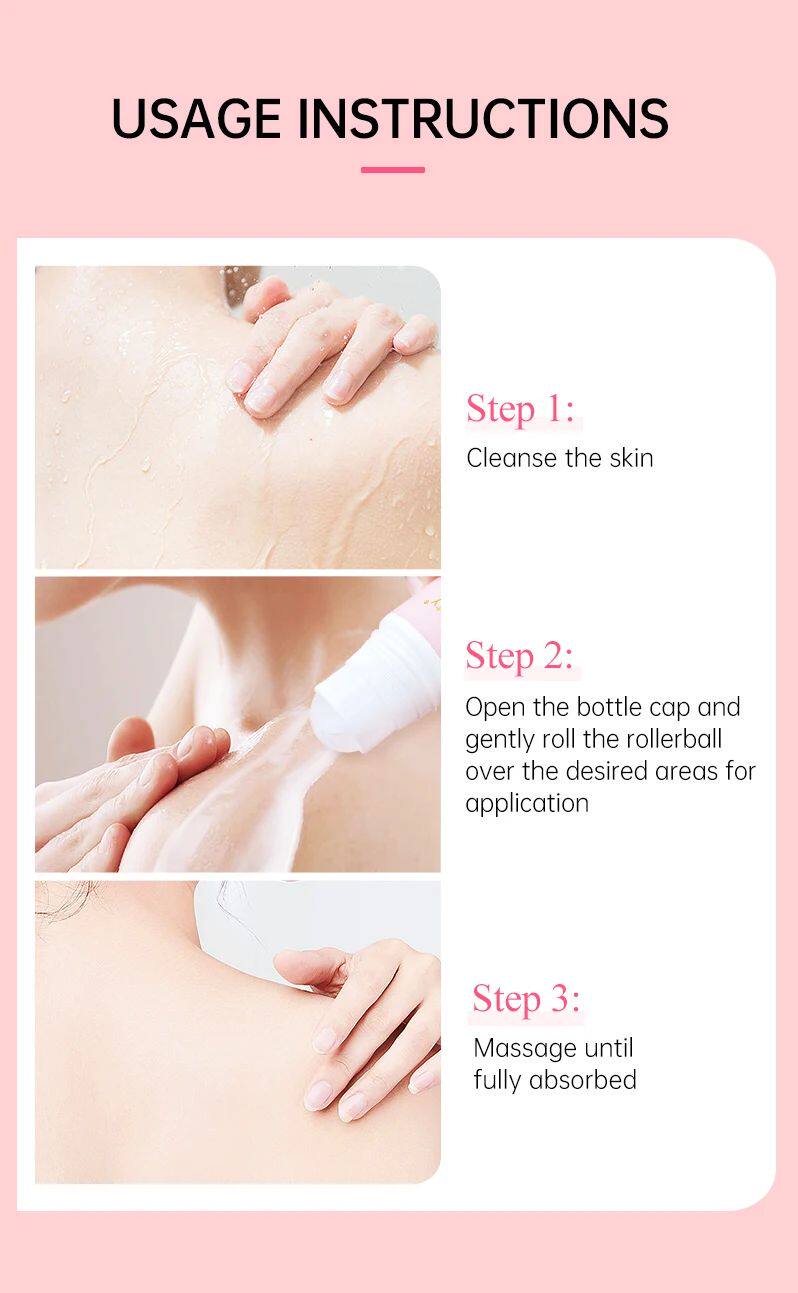 USAGE INSTRUCTIONS

Step 1:
Cleanse the skin

Step 2:
Open the bottle cap and gently roll the rollerball over the desired areas for application

Step 3:
Massage until fully absorbed