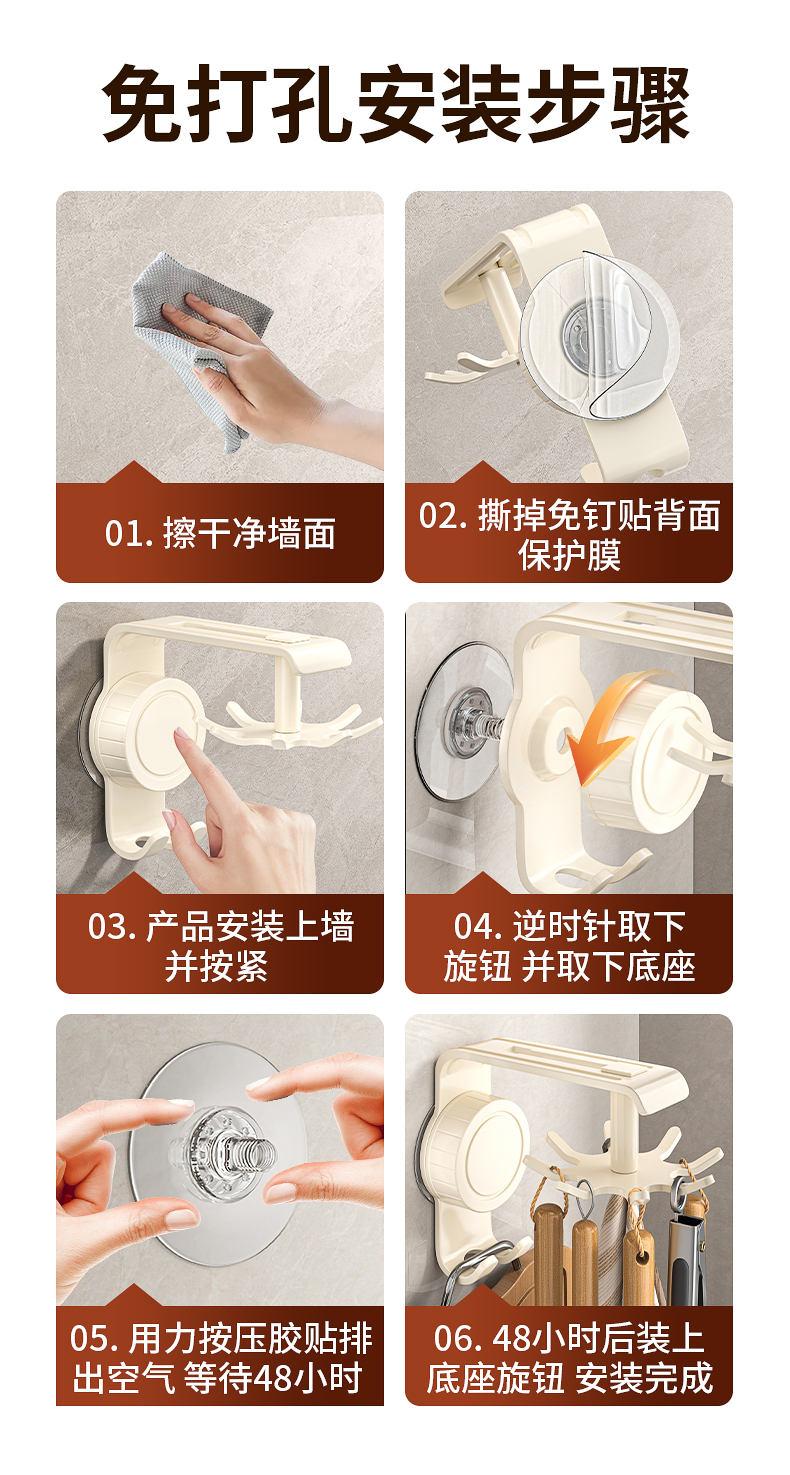 免打孔安装步骤

01. 擦干净墙面

02. 撕掉免钉贴背面保护膜

03. 产品安装上墙并按紧

04. 逆时针取下旋钮 并取下底座

05. 用力按压胶贴排出空气 等待48小时

06. 48小时后装上底座旋钮 安装完成