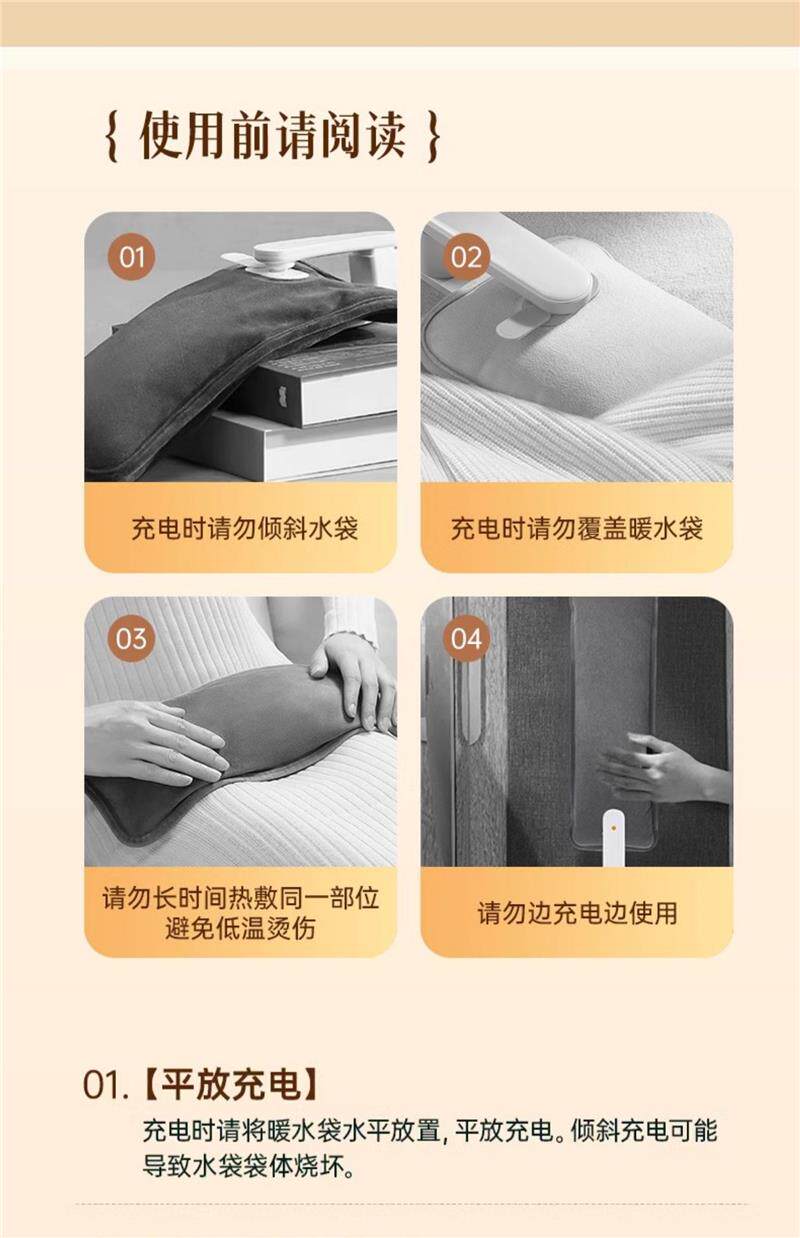 { 使用前请阅读 }

01

充电时请勿倾斜水袋

02

充电时请勿覆盖暖水袋

03

请勿长时间热敷同一部位
避免低温烫伤

04

请勿边充电边使用

01.【平放充电】

充电时请将暖水袋水平放置，平放充电。倾斜充电可能导致水袋袋体烧坏。