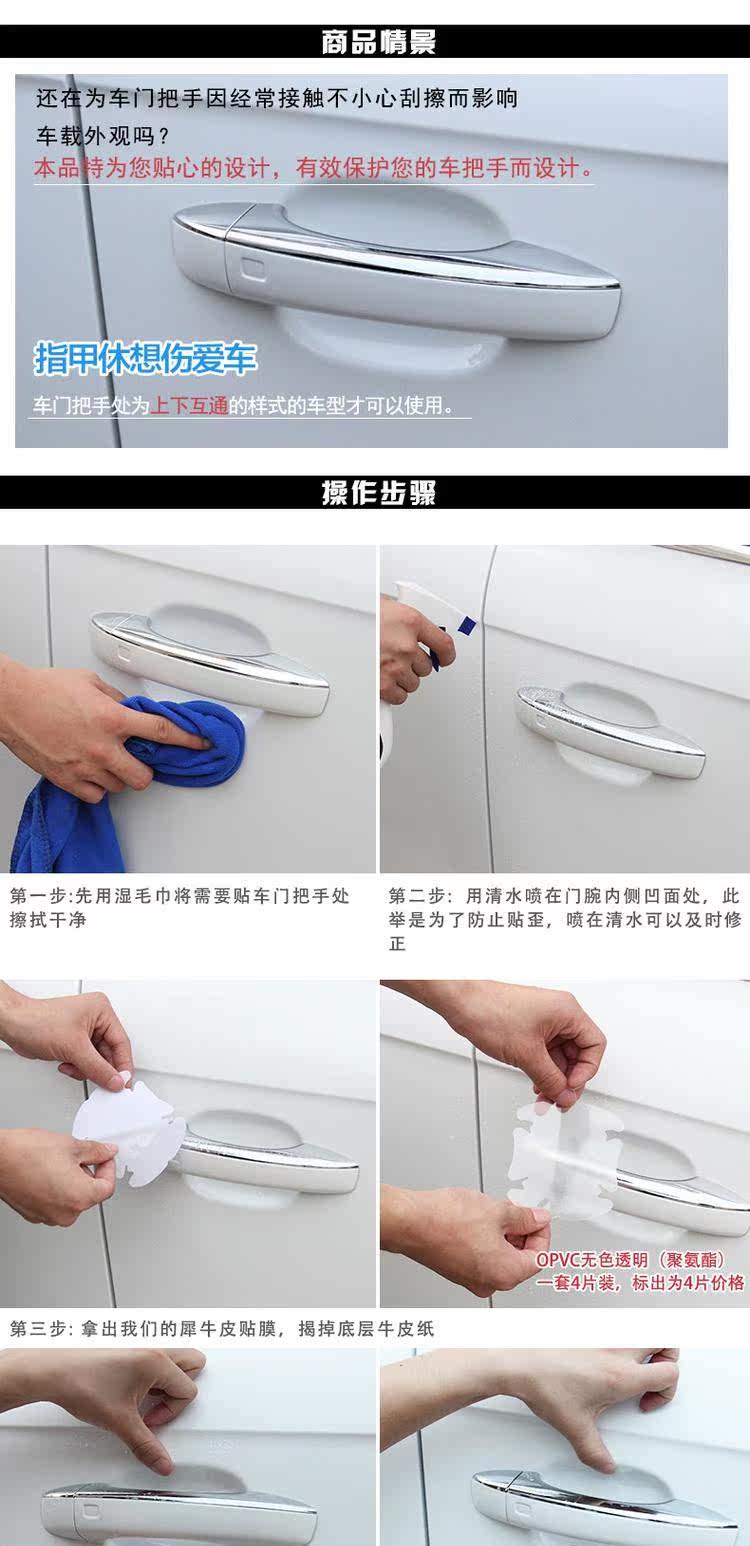 商品情景

还在为车门把手因经常接触不小心刮擦而影响车载外观吗？

本品特为您贴心的设计，有效保护您的车把手而设计。

指甲休想伤爱车

车门把手处为上下互通的样式的车型才可以使用。

操作步骤

第一步:先用湿毛巾将需要贴车门把手处擦拭干净

第二步：用清水喷在门腕内侧凹面处，此举是为了防止贴歪，喷在清水可以及时修正

OPVC无色透明（聚氨酯）
一套4片装，标出为4片价格

第三步：拿出我们的犀牛皮贴膜，揭掉底层牛皮纸