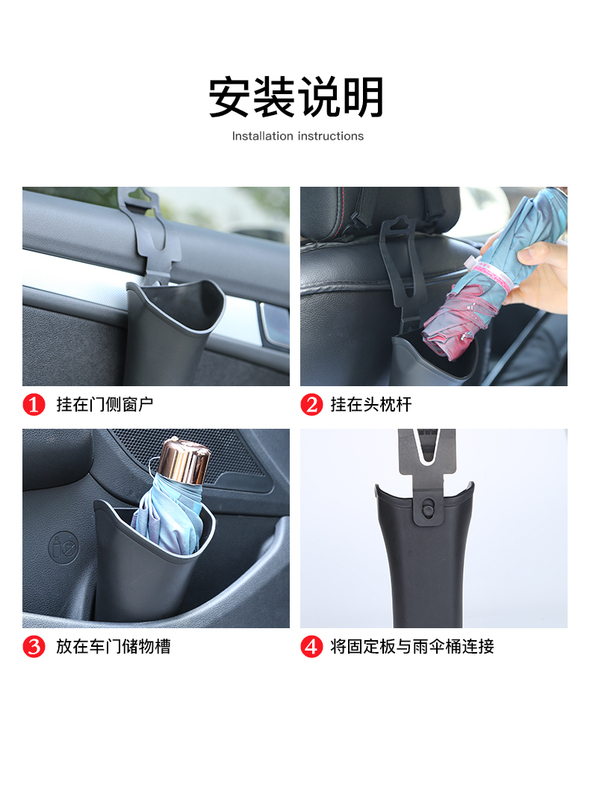 安装说明
Installation instructions

1 挂在门侧窗户

2 挂在头枕杆

3 放在车门储物槽

4 将固定板与雨伞桶连接