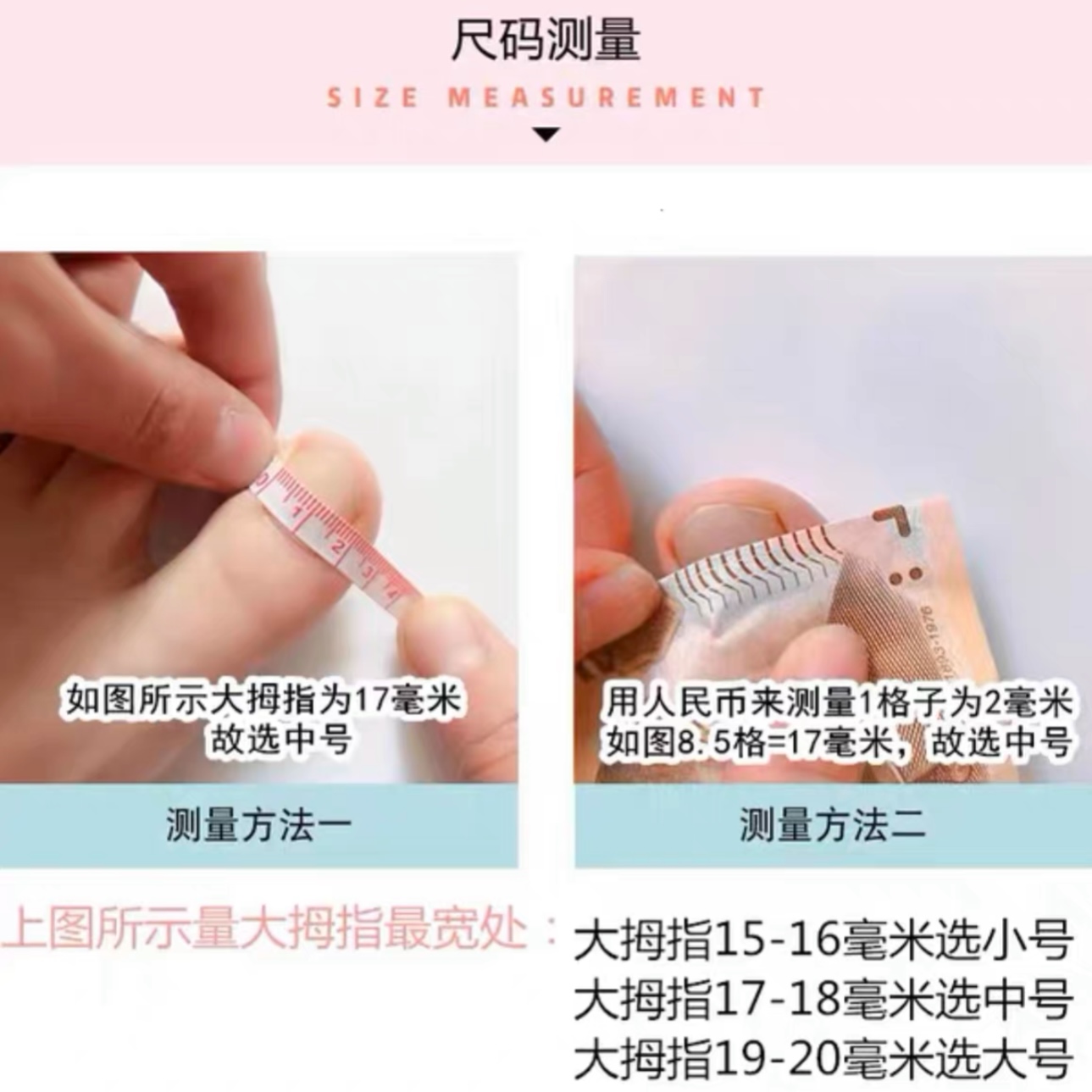 尺码测量

SIZE MEASUREMENT

0 1 2 3 4

如图所示大拇指为17毫米
故选中号

测量方法一

用人民币来测量1格子为2毫米
如图8.5格=17毫米，故选中号

测量方法二

上图所示量大拇指最宽处：

大拇指15-16毫米选小号
大拇指17-18毫米选中号
大拇指19-20毫米选大号