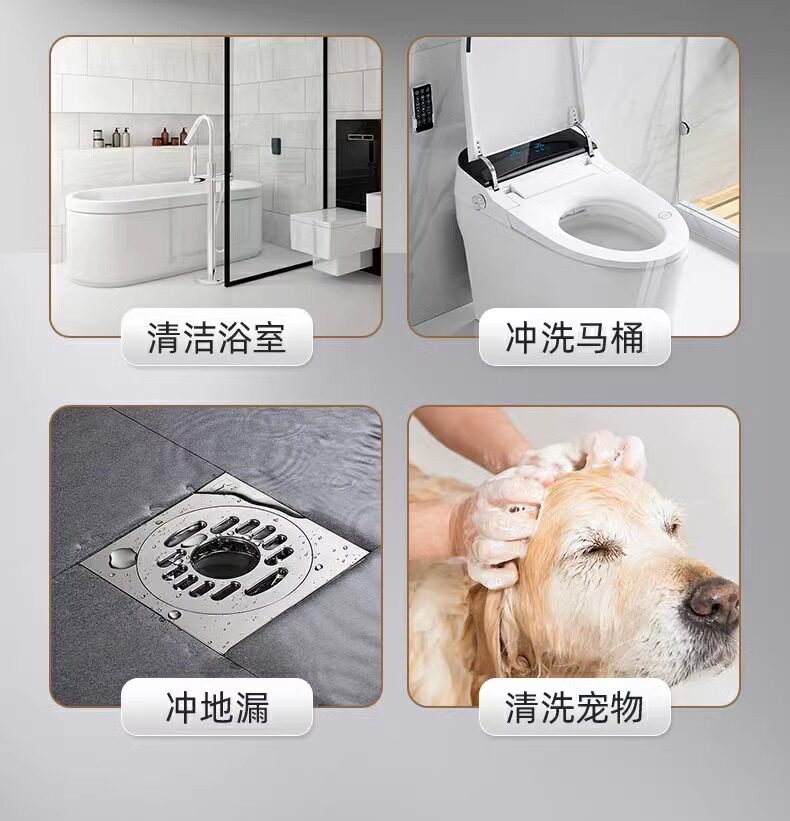 清洁浴室

冲洗马桶

冲地漏

清洗宠物