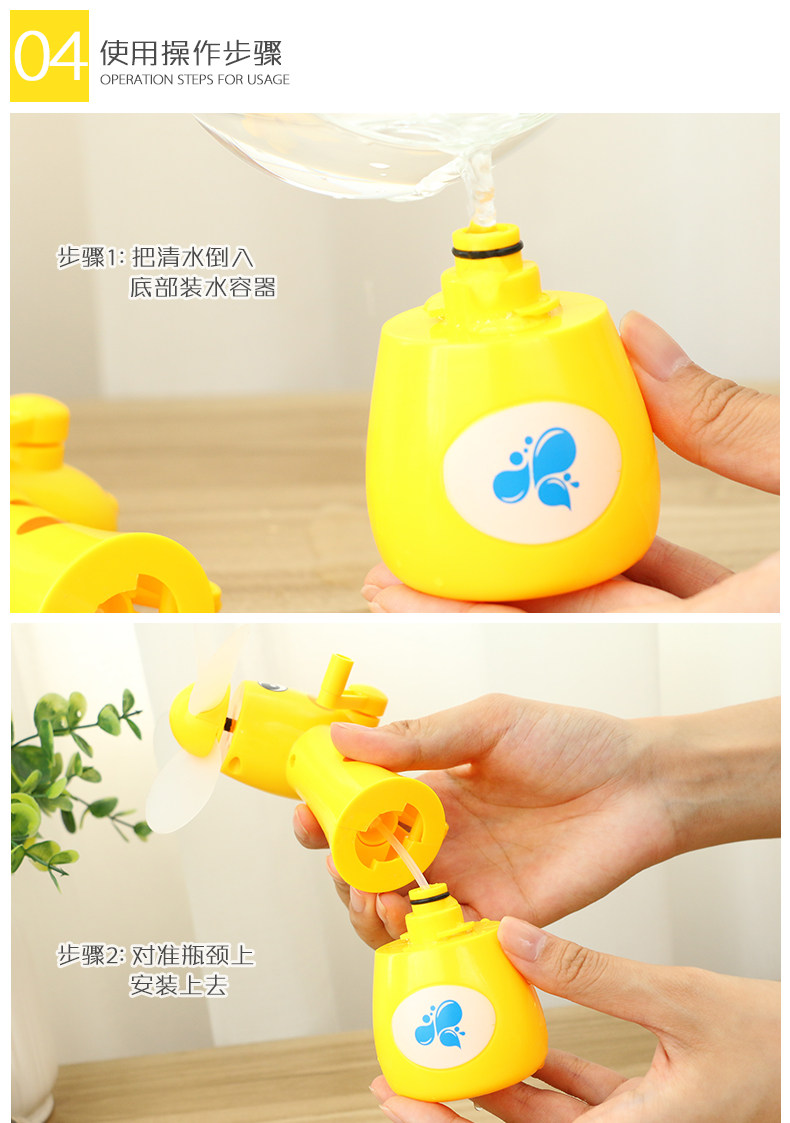 04
使用操作步骤
OPERATION STEPS FOR USAGE

步骤1: 把清水倒入底部装水容器

步骤2: 对准瓶颈上安装上去