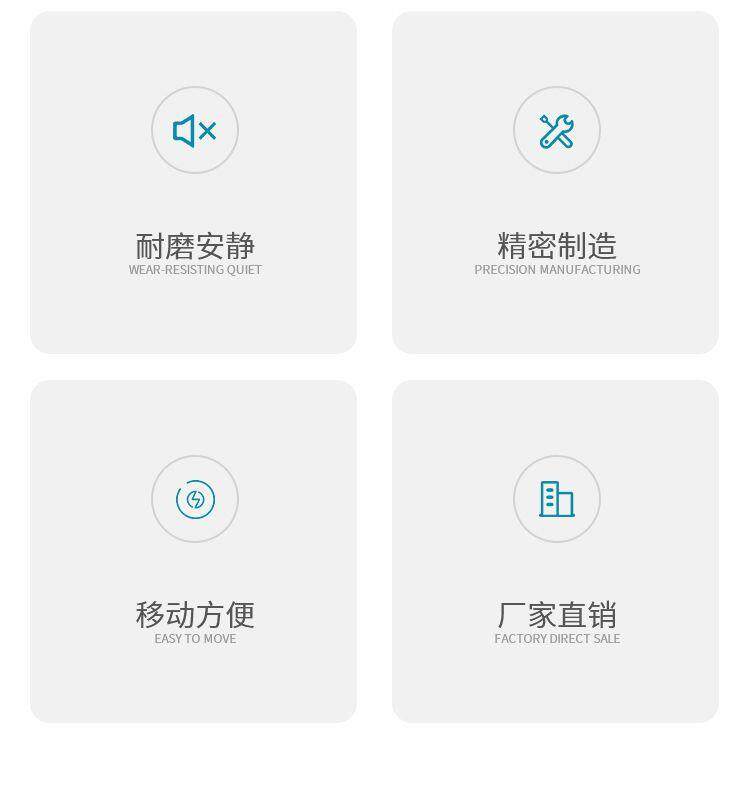 耐磨安静
WEAR-RESISTING QUIET

精密制造
PRECISION MANUFACTURING

移动方便
EASY TO MOVE

厂家直销
FACTORY DIRECT SALE