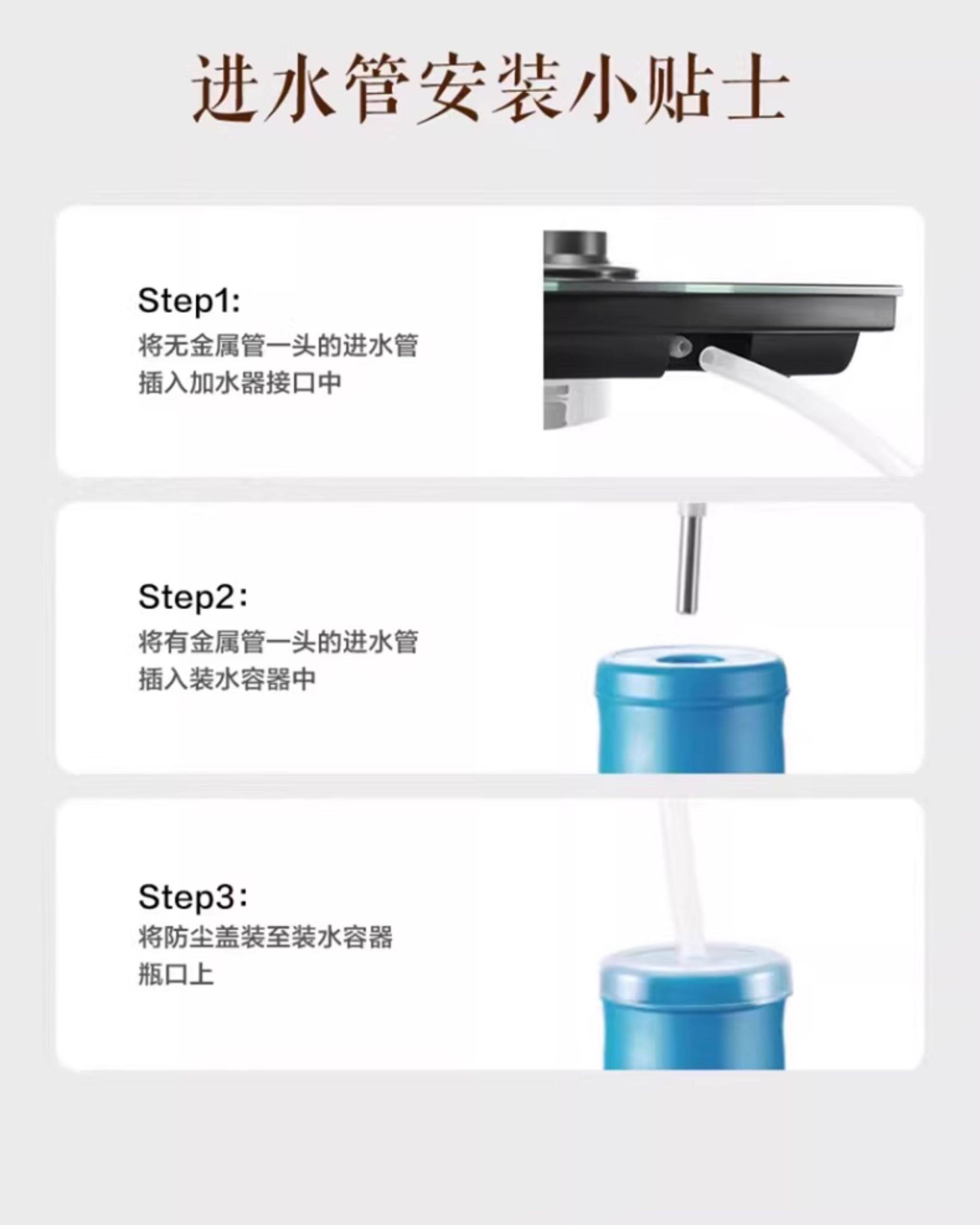 进水管安装小贴士

Step1:
将无金属管一头的进水管插入加水器接口中

Step2:
将有金属管一头的进水管插入装水容器中

Step3:
将防尘盖装至装水容器瓶口上