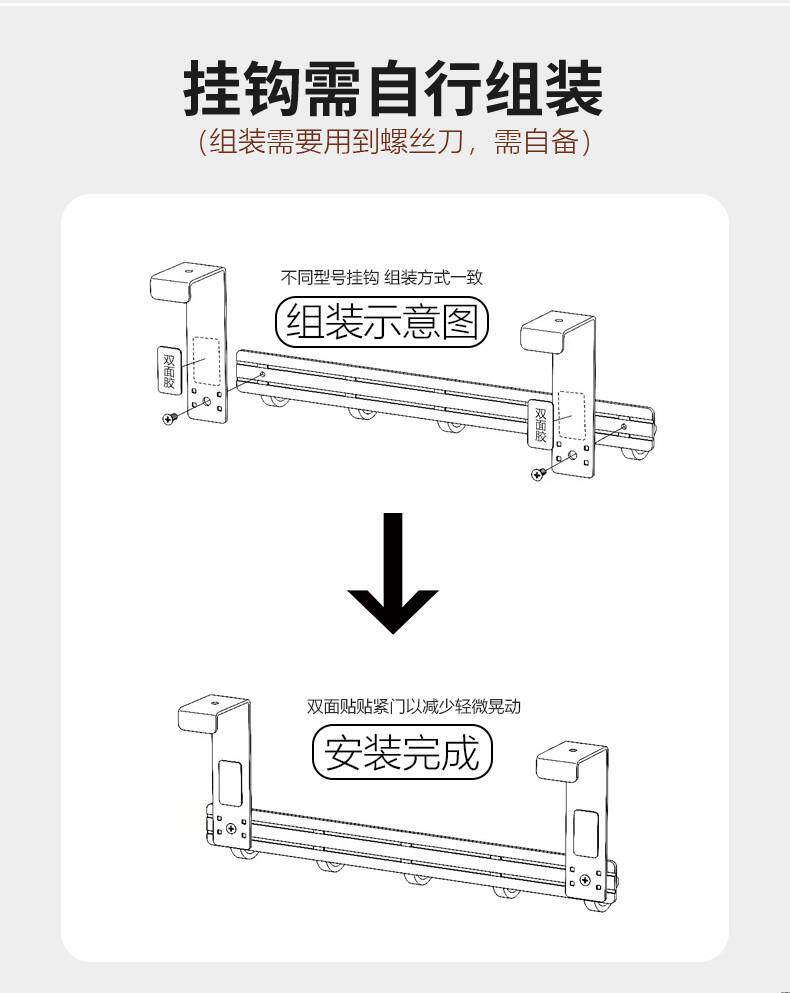 挂钩需自行组装
（组装需要用到螺丝刀，需自备）

不同型号挂钩 组装方式一致
组装示意图
双面胶
双面胶

双面贴贴紧门以减少轻微晃动
安装完成