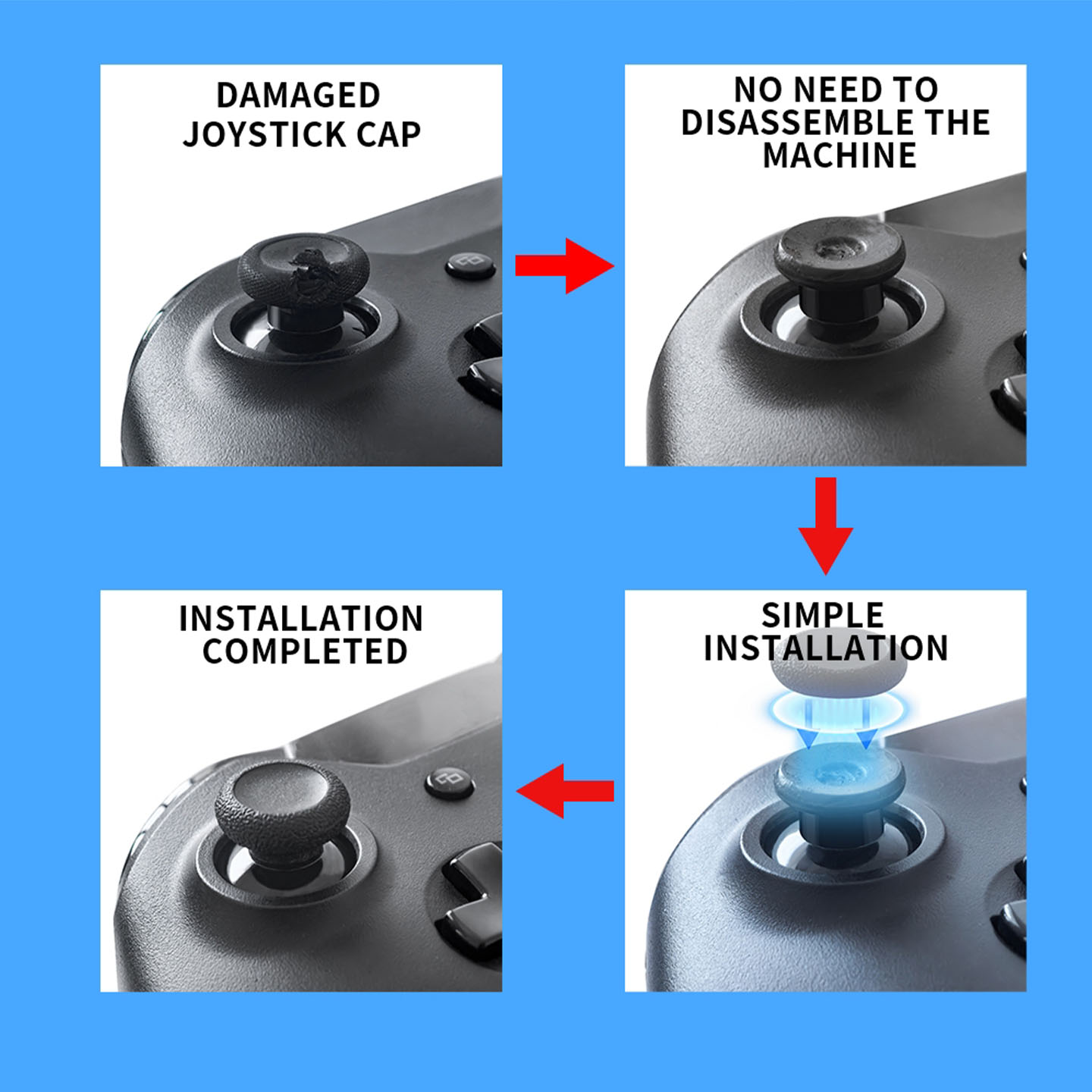 DAMAGED JOYSTICK CAP

NO NEED TO DISASSEMBLE THE MACHINE

SIMPLE INSTALLATION

INSTALLATION COMPLETED