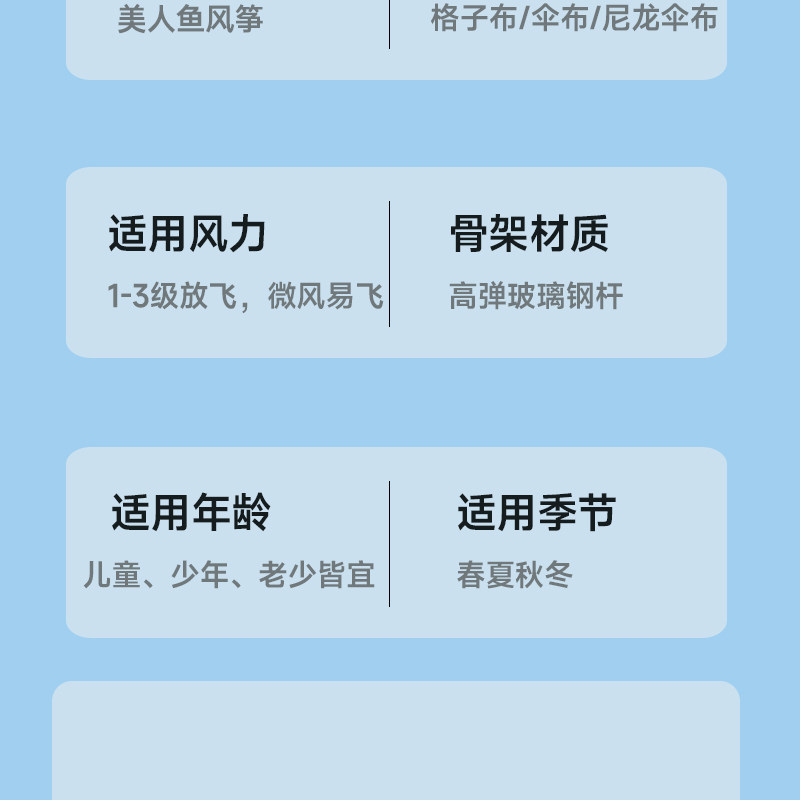 美人鱼风筝

格子布/伞布/尼龙伞布

适用风力

1-3级放飞，微风易飞

骨架材质

高弹玻璃钢杆

适用年龄

儿童、少年、老少皆宜

适用季节

春夏秋冬