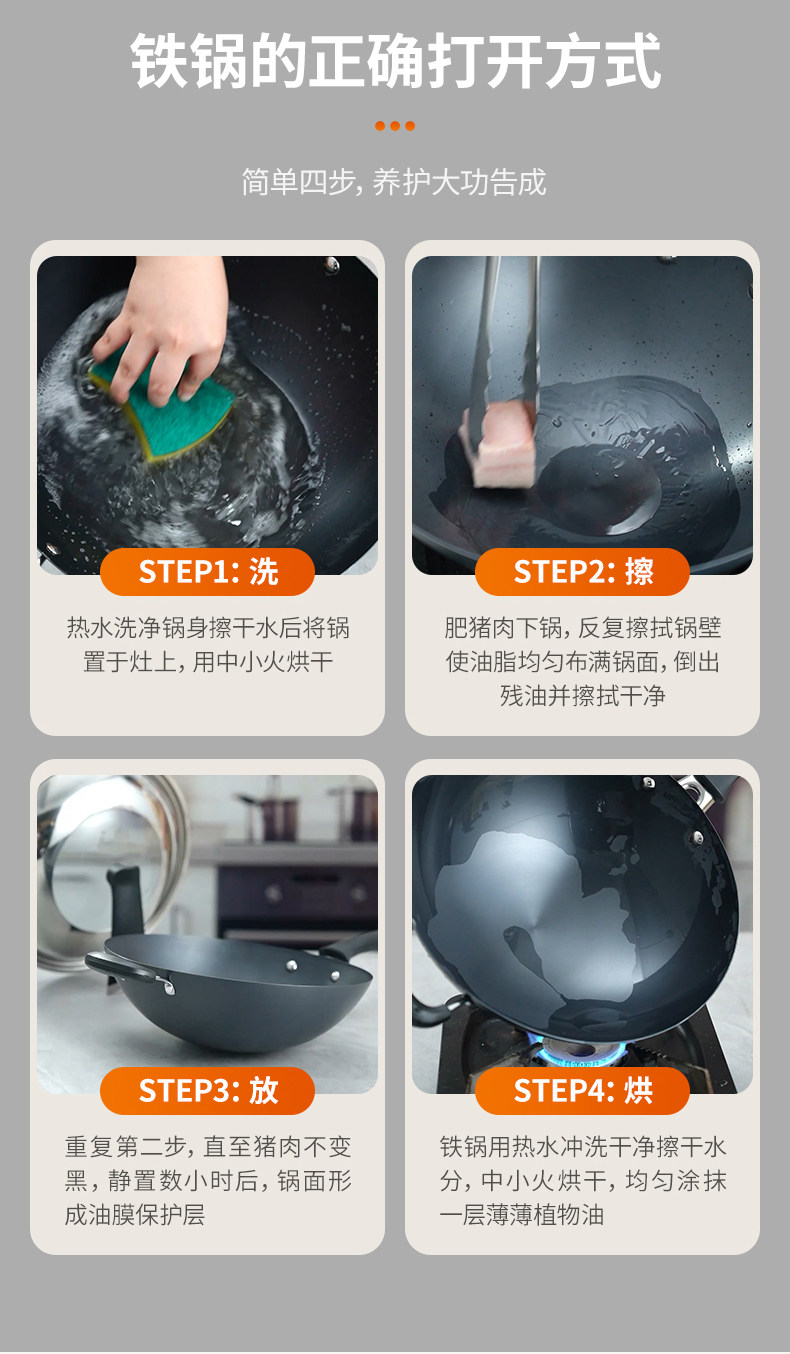 铁锅的正确打开方式

简单四步, 养护大功告成

STEP1: 洗

热水洗净锅身擦干水后将锅置于灶上, 用中小火烘干

STEP2: 擦

肥猪肉下锅, 反复擦拭锅壁使油脂均匀布满锅面, 倒出残油并擦拭干净

STEP3: 放

重复第二步, 直至猪肉不变黑, 静置数小时后, 锅面形成油膜保护层

STEP4: 烘

铁锅用热水冲洗干净擦干水分, 中小火烘干, 均匀涂抹一层薄薄植物油