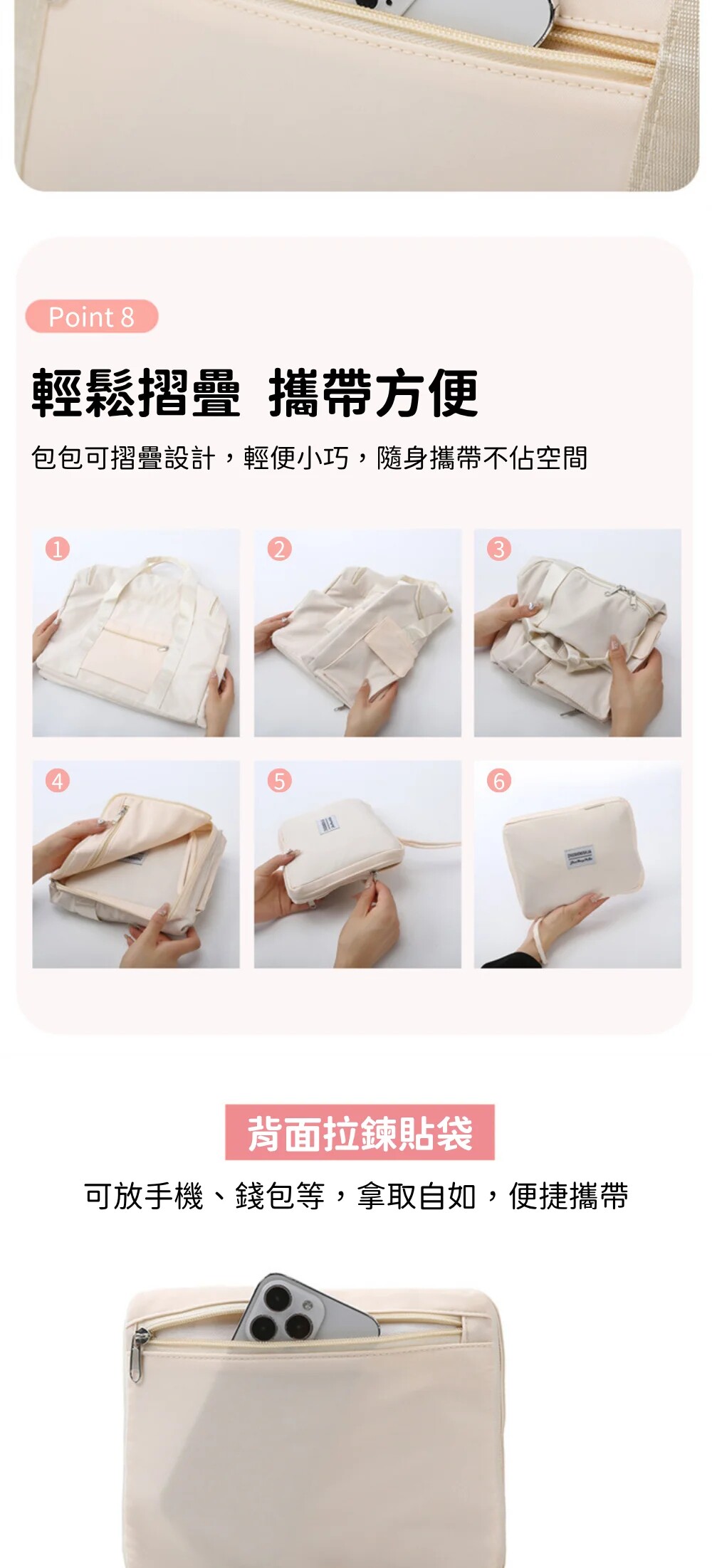 Point 8

輕鬆摺疊 攜帶方便

包包可摺疊設計，輕便小巧，隨身攜帶不佔空間

1

2

3

4

5

6

背面拉鍊貼袋

可放手機、錢包等，拿取自如，便捷攜帶