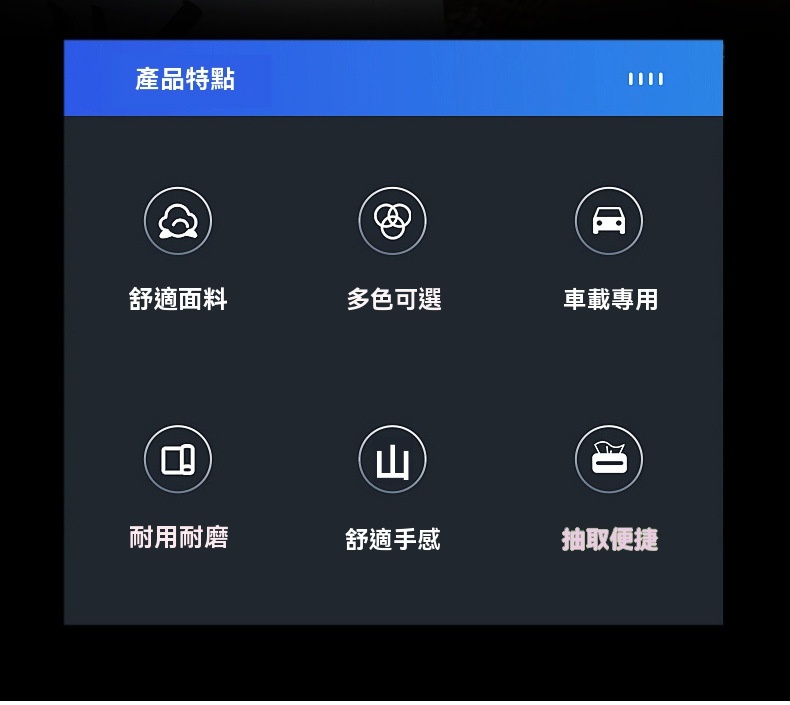 產品特點

舒適面料

多色可選

車載專用

耐用耐磨

舒適手感

抽取便捷