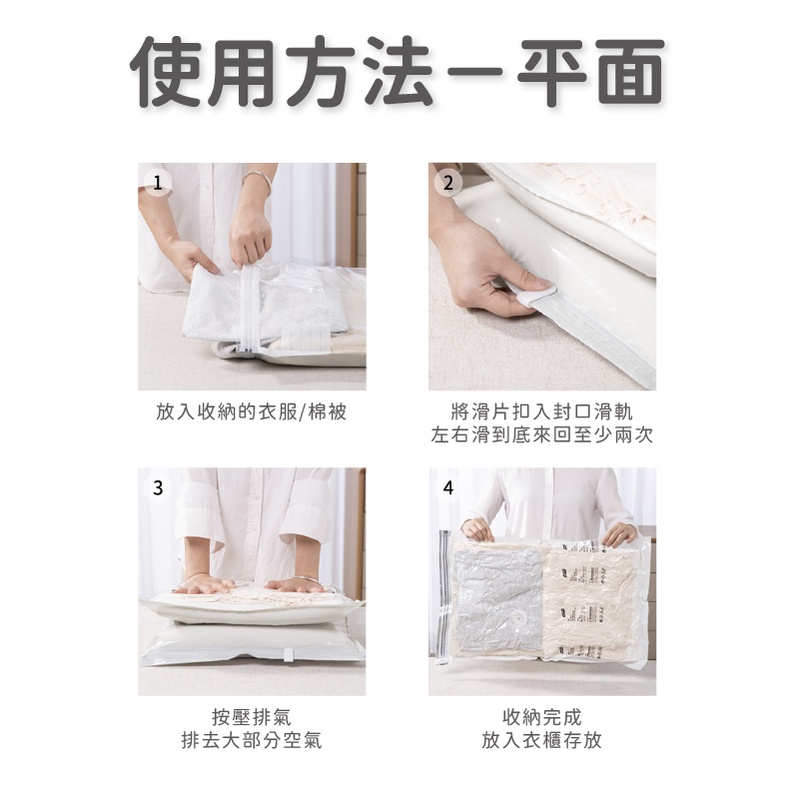 使用方法－平面

1

放入收納的衣服/棉被

2

將滑片扣入封口滑軌
左右滑到底來回至少兩次

3

按壓排氣
排去大部分空氣

4

收納完成
放入衣櫃存放