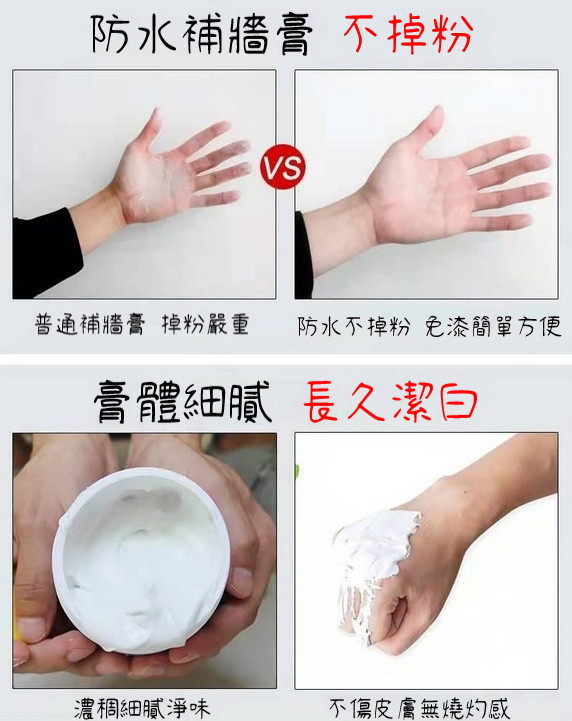 防水補牆膏 不掉粉

VS

普通補牆膏 掉粉嚴重

防水不掉粉 免漆簡單方便

膏體細膩 長久潔白

濃稠細膩淨味

不傷皮膚無燒灼感