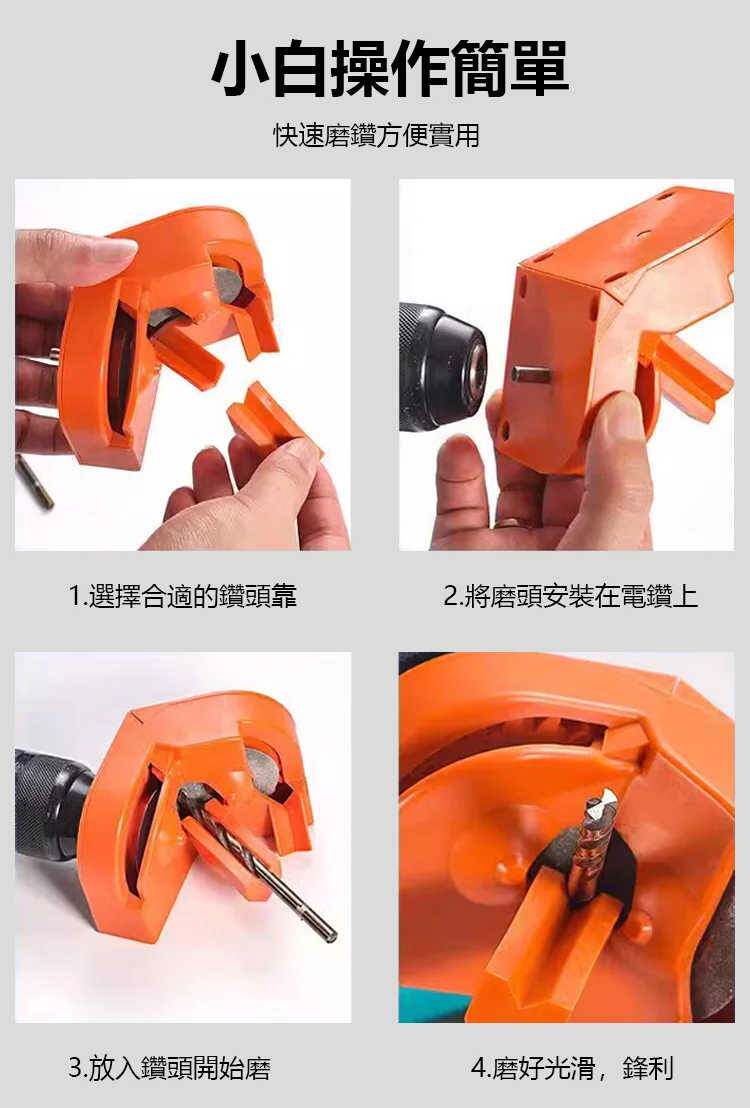 小白操作簡單

快速磨鑽方便實用

1.選擇合適的鑽頭靠

2.將磨頭安裝在電鑽上

3.放入鑽頭開始磨

4.磨好光滑，鋒利