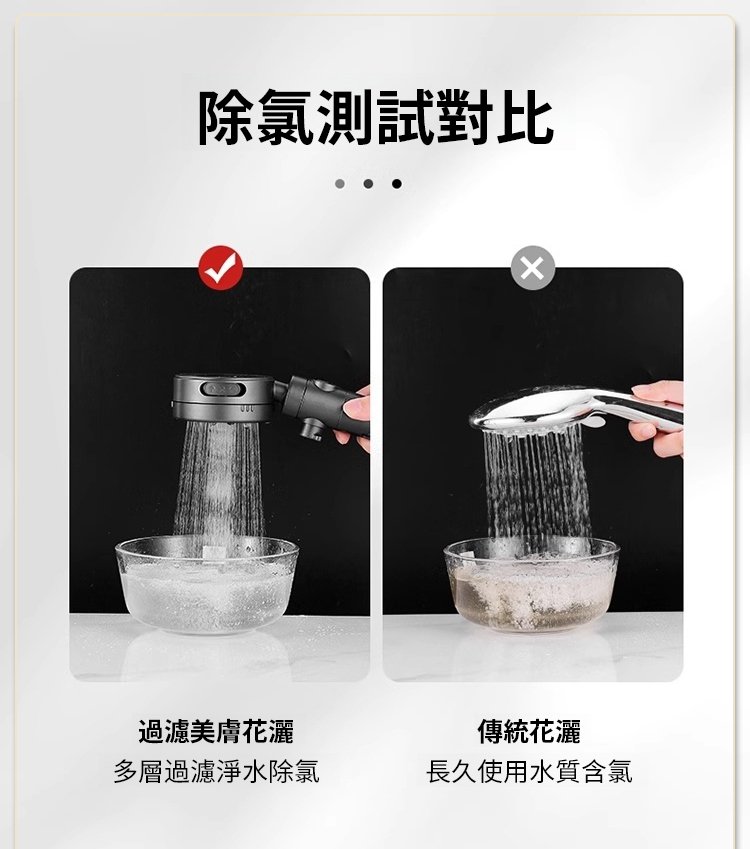 除氯測試對比

過濾美膚花灑
多層過濾淨水除氯

傳統花灑
長久使用水質含氯