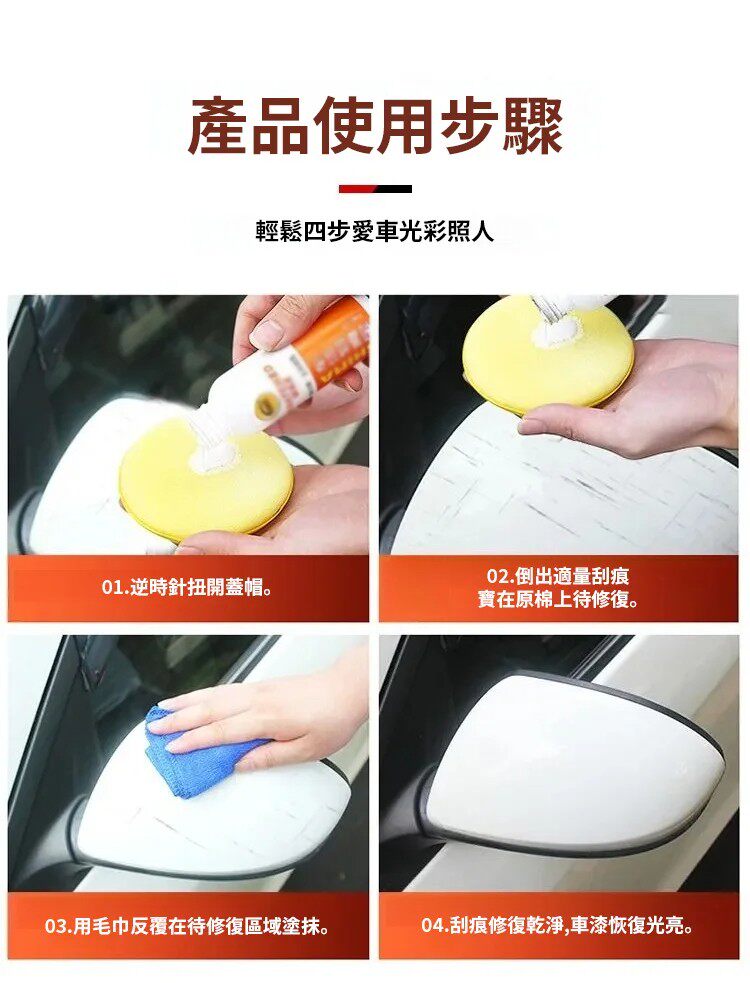 產品使用步驟

輕鬆四步愛車光彩照人

01.逆時針扭開蓋帽。

02.倒出適量刮痕寶在原棉上待修復。

03.用毛巾反覆在待修復區域塗抹。

04.刮痕修復乾淨,車漆恢復光亮。