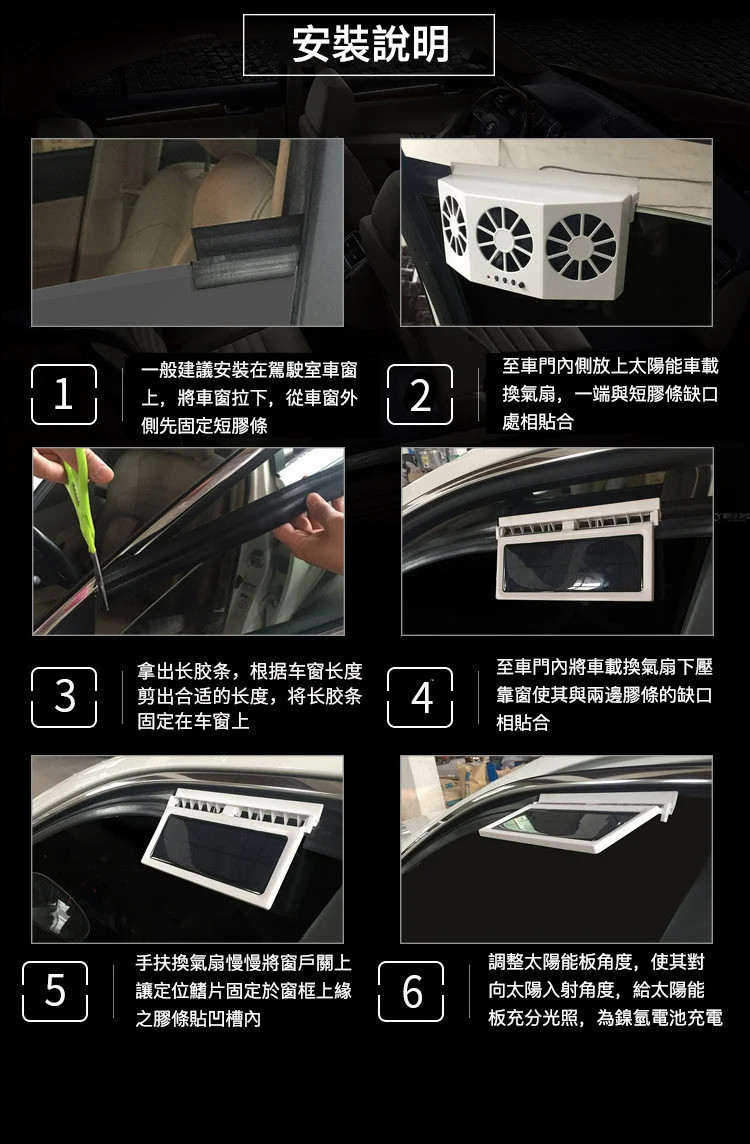 安裝說明

1
一般建議安裝在駕駛室車窗上，將車窗拉下，從車窗外側先固定短膠條

2
至車門內側放上太陽能車載換氣扇，一端與短膠條缺口處相貼合

3
拿出长胶条，根据车窗长度剪出合适的长度，将长胶条固定在车窗上

4
至車門內將車載換氣扇下壓靠窗使其與兩邊膠條的缺口相貼合

5
手扶換氣扇慢慢將窗戶關上讓定位鰭片固定於窗框上緣之膠條貼凹槽內

6
調整太陽能板角度，使其對向太陽入射角度，給太陽能板充分光照，為鎳氫電池充電