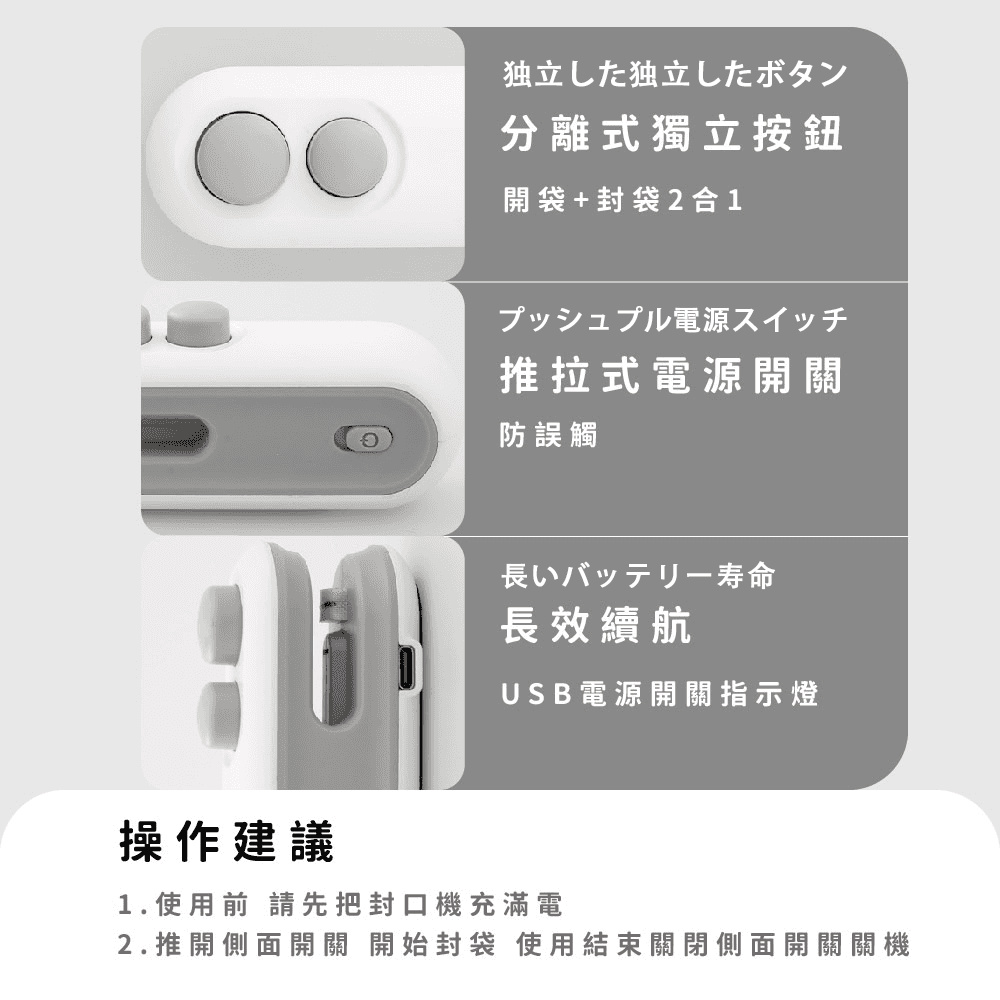 独立した独立したボタン
分離式獨立按鈕
開袋+封袋2合1

プッシュプル電源スイッチ
推拉式電源開關
防誤觸

長いバッテリー寿命
長效續航
USB電源開關指示燈

操作建議
1.使用前 請先把封口機充滿電
2.推開側面開關 開始封袋 使用結束關閉側面開關關機