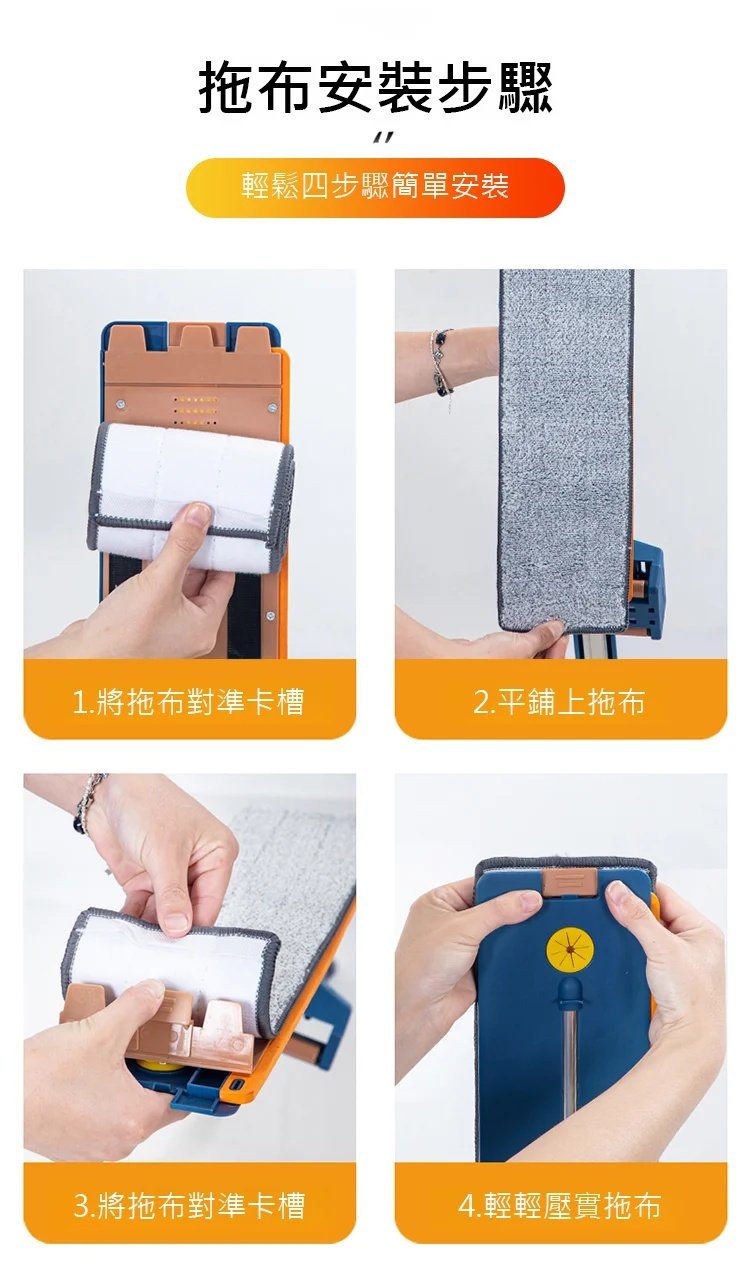 拖布安裝步驟

輕鬆四步驟簡單安裝

1.將拖布對準卡槽

2.平鋪上拖布

3.將拖布對準卡槽

4.輕輕壓實拖布