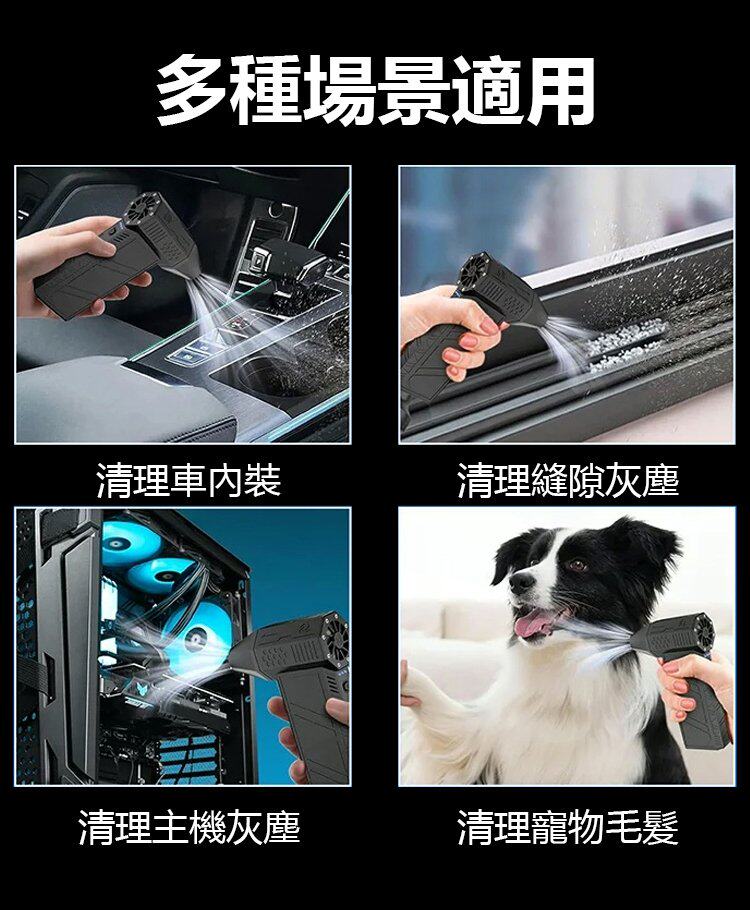 多種場景適用

清理車內裝

清理縫隙灰塵

清理主機灰塵

清理寵物毛髮