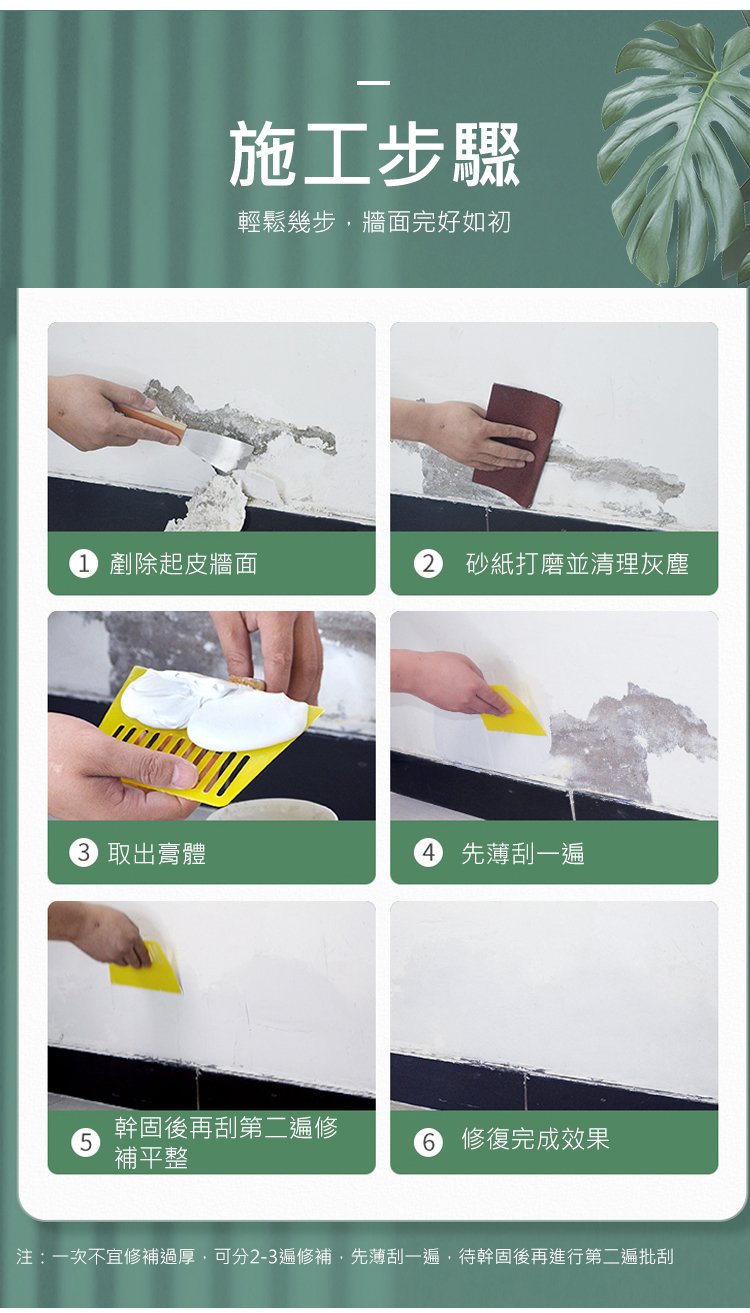 施工步驟

輕鬆幾步，牆面完好如初

1 剷除起皮牆面

2 砂紙打磨並清理灰塵

3 取出膏體

4 先薄刮一遍

5 幹固後再刮第二遍修補平整

6 修復完成效果

注：一次不宜修補過厚，可分2-3遍修補，先薄刮一遍，待幹固後再進行第二遍批刮